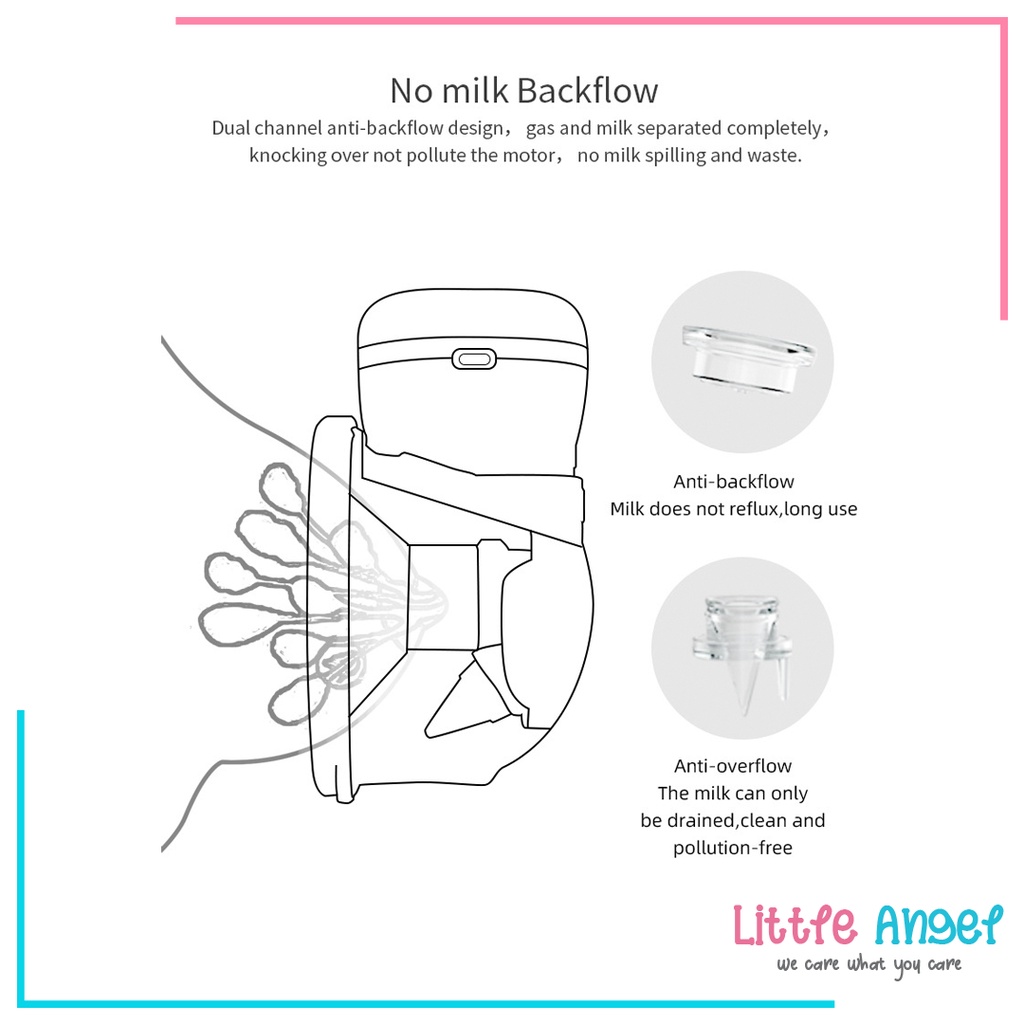 No milk Backflow

Dual channel anti-backflow design， gas and milk separated completely， knocking over not pollute the motor， no milk spilling and waste.

Anti-backflow
Milk does not reflux,long use

Anti-overflow
The milk can only be drained,clean and pollution-free

Little Angel
we care what you care