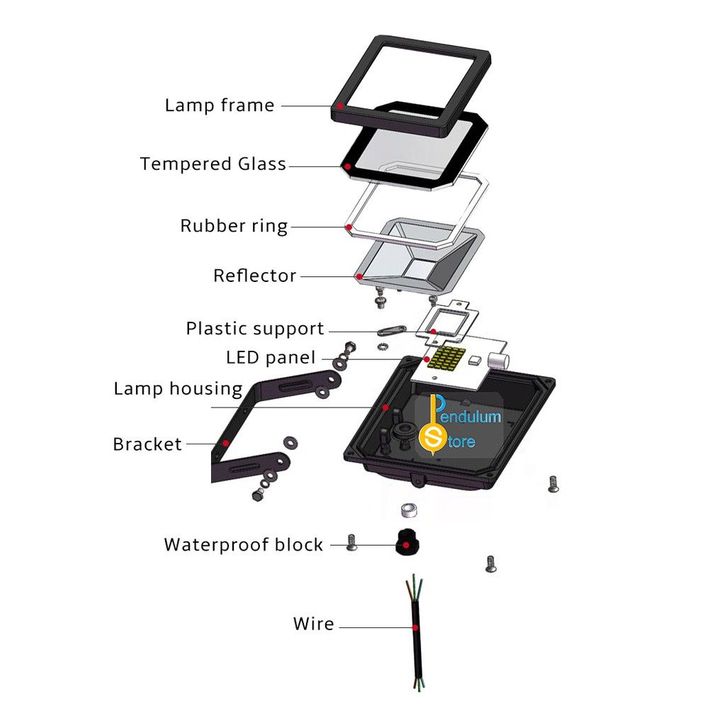 Lamp frame

Tempered Glass

Rubber ring

Reflector

Plastic support

LED panel

Lamp housing

Bracket

Pendulum Store

Waterproof block

Wire