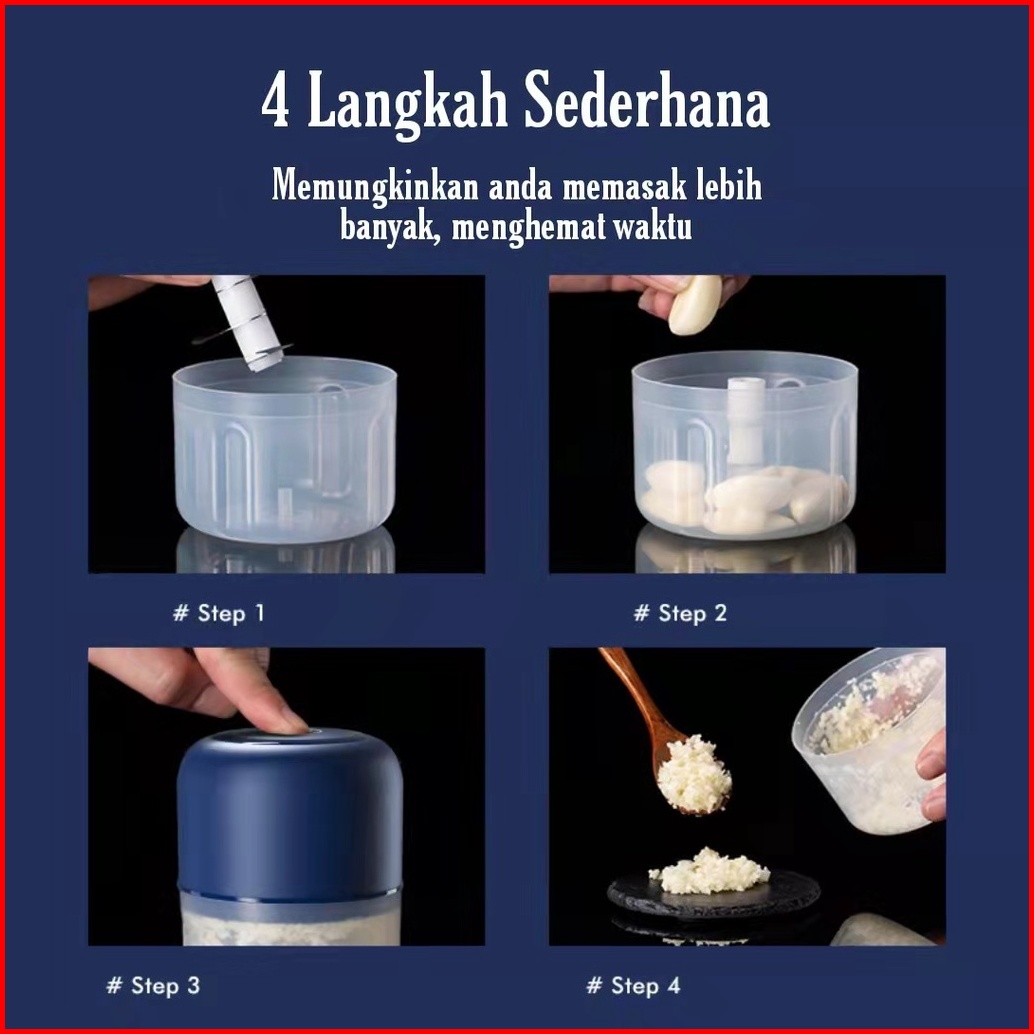 4 Langkah Sederhana

Memungkinkan anda memasak lebih banyak, menghemat waktu

# Step 1

# Step 2

# Step 3

# Step 4