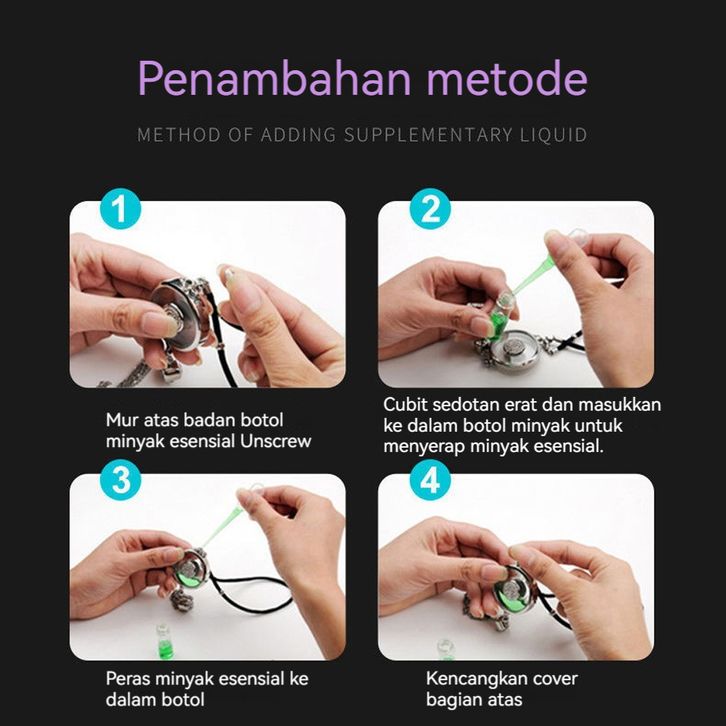 Penambahan metode

METHOD OF ADDING SUPPLEMENTARY LIQUID

1

Mur atas badan botol minyak esensial Unscrew

2

Cubit sedotan erat dan masukkan ke dalam botol minyak untuk menyerap minyak esensial.

3

Peras minyak esensial ke dalam botol

4

Kencangkan cover bagian atas