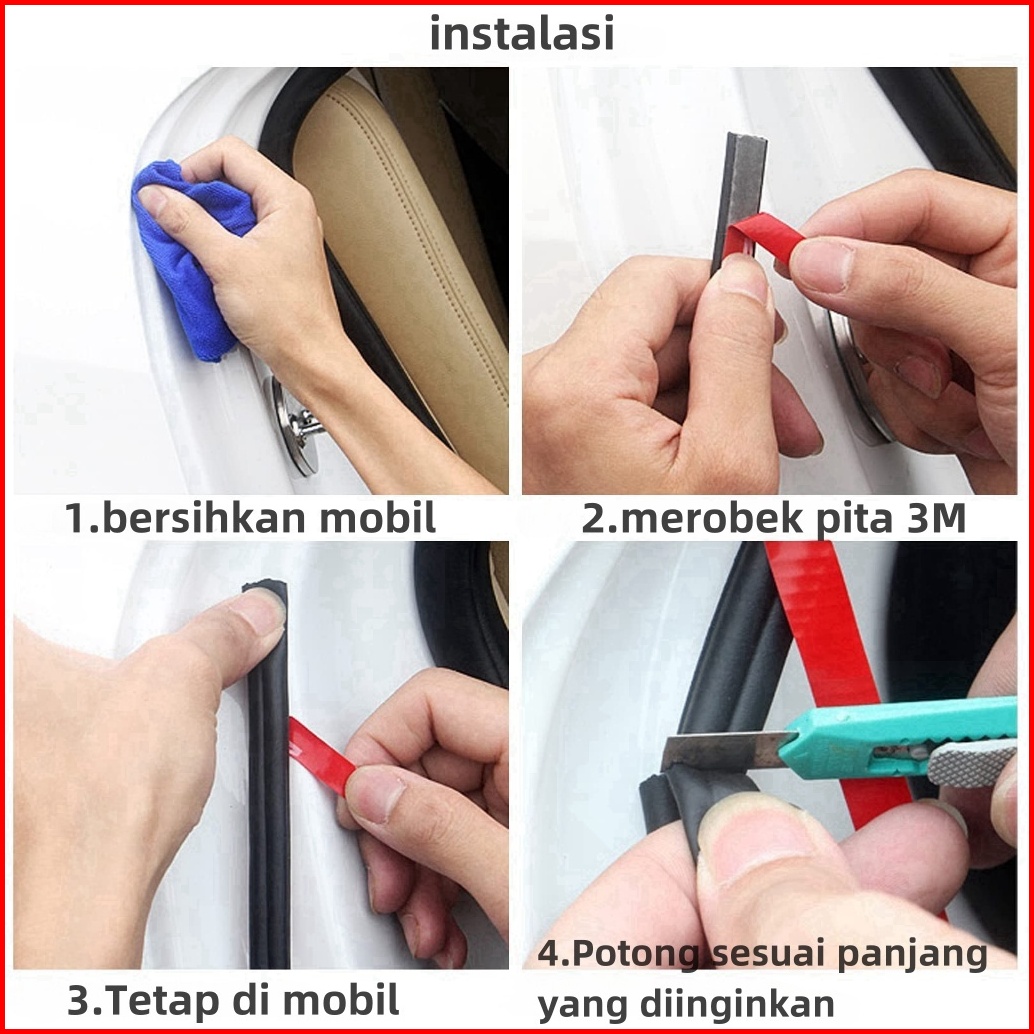 instalasi

1.bersihkan mobil

2.merobek pita 3M

3.Tetap di mobil

4.Potong sesuai panjang yang diinginkan