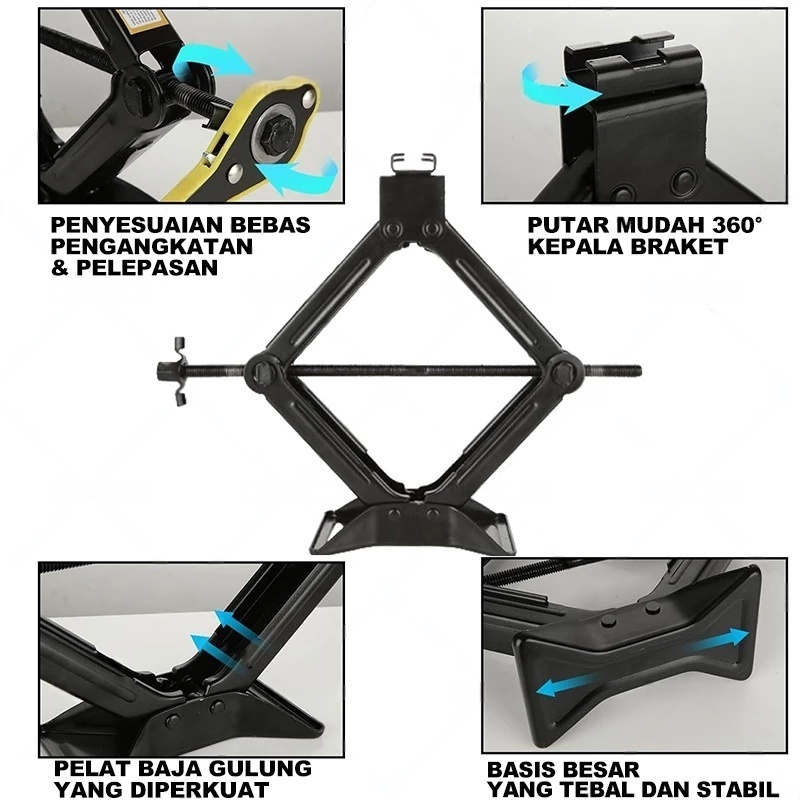 PENYESUAIAN BEBAS PENGANGKATAN & PELEPASAN

PUTAR MUDAH 360° KEPALA BRAKET

PELAT BAJA GULUNG YANG DIPERKUAT

BASIS BESAR YANG TEBAL DAN STABIL