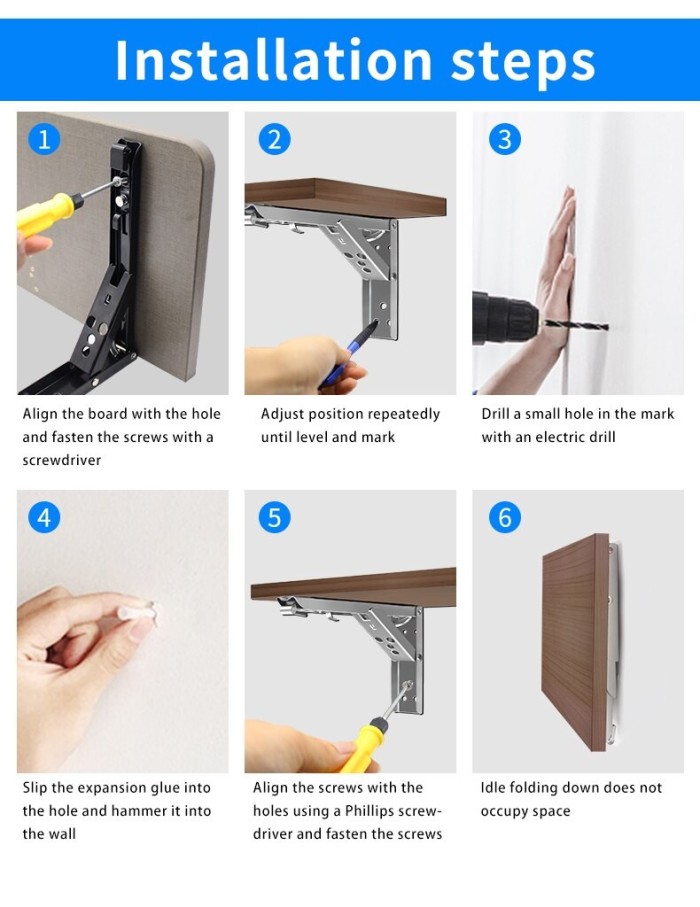 Installation steps

1

Align the board with the hole and fasten the screws with a screwdriver

2

Adjust position repeatedly until level and mark

3

Drill a small hole in the mark with an electric drill

4

Slip the expansion glue into the hole and hammer it into the wall

5

Align the screws with the holes using a Phillips screwdriver and fasten the screws

6

Idle folding down does not occupy space