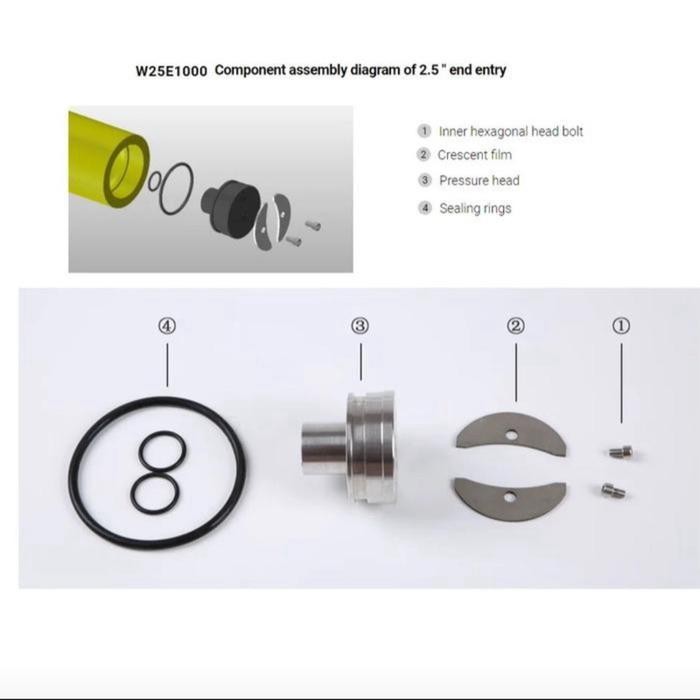 W25E1000 Component assembly diagram of 2.5 " end entry

① Inner hexagonal head bolt
② Crescent film
③ Pressure head
④ Sealing rings

④ ③ ② ①