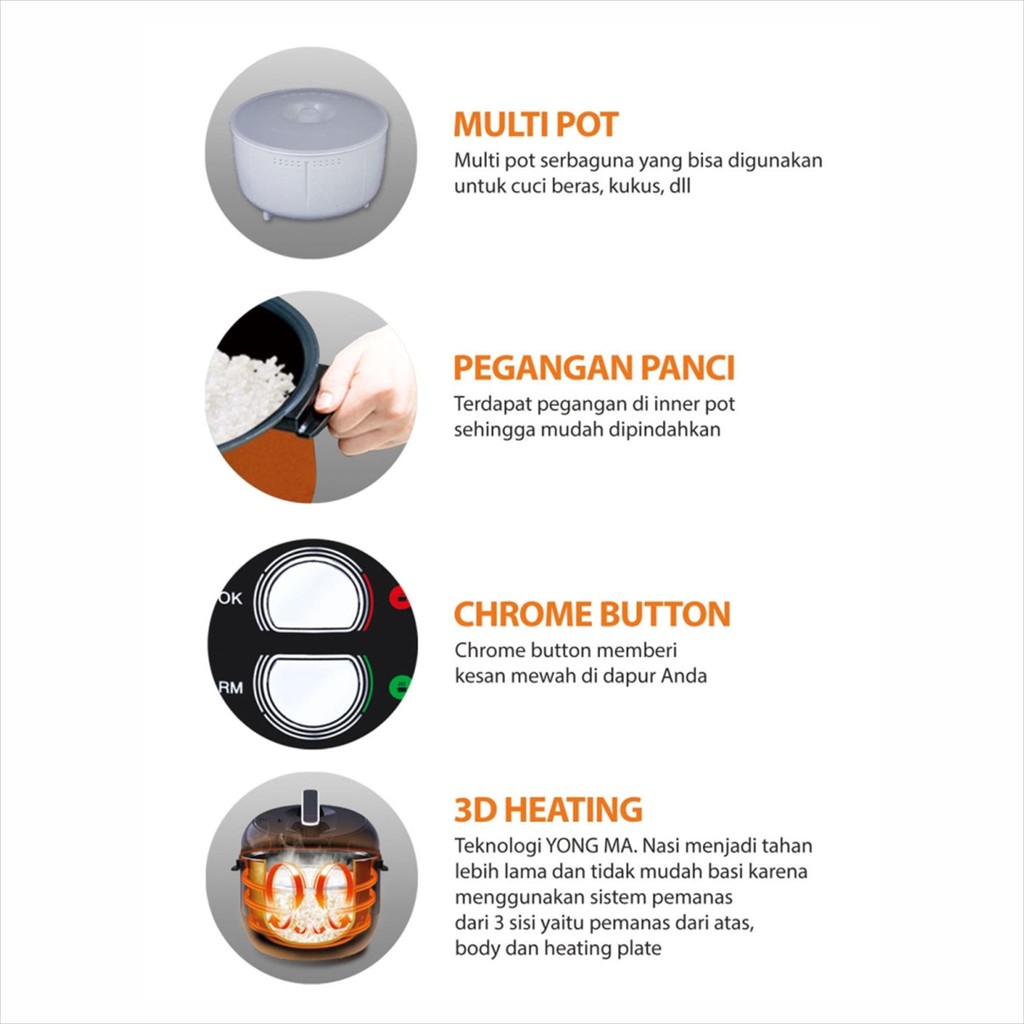 MULTI POT
Multi pot serbaguna yang bisa digunakan untuk cuci beras, kukus, dll

PEGANGAN PANCI
Terdapat pegangan di inner pot sehingga mudah dipindahkan

OK

RM

CHROME BUTTON
Chrome button memberi kesan mewah di dapur Anda

3D HEATING
Teknologi YONG MA. Nasi menjadi tahan lebih lama dan tidak mudah basi karena menggunakan sistem pemanas dari 3 sisi yaitu pemanas dari atas, body dan heating plate