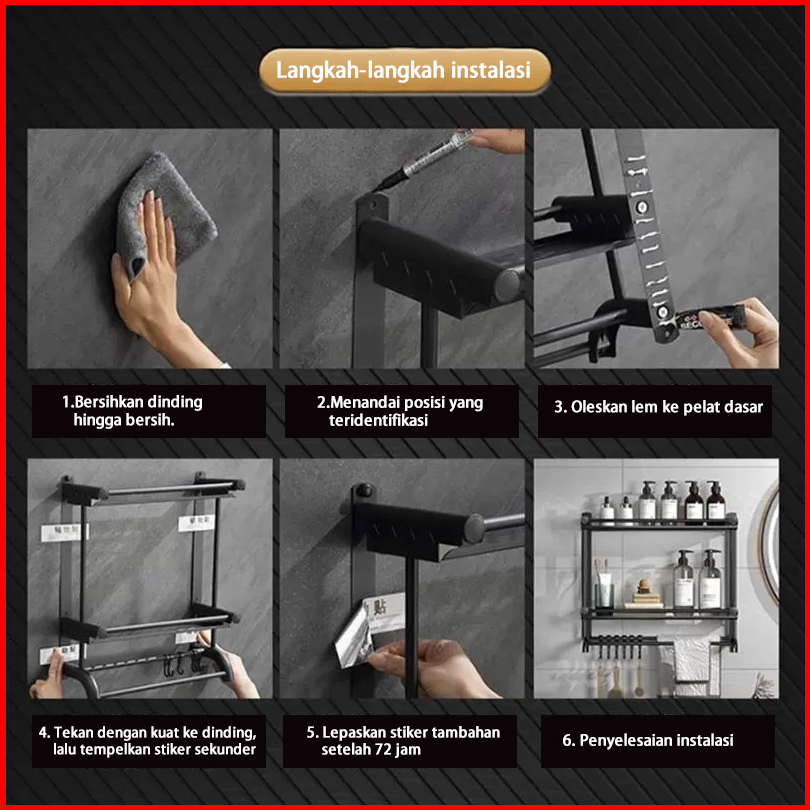 Langkah-langkah instalasi

1.Bersihkan dinding hingga bersih.

2.Menandai posisi yang teridentifikasi

3. Oleskan lem ke pelat dasar

4. Tekan dengan kuat ke dinding, lalu tempelkan stiker sekunder

5. Lepaskan stiker tambahan setelah 72 jam

6. Penyelesaian instalasi