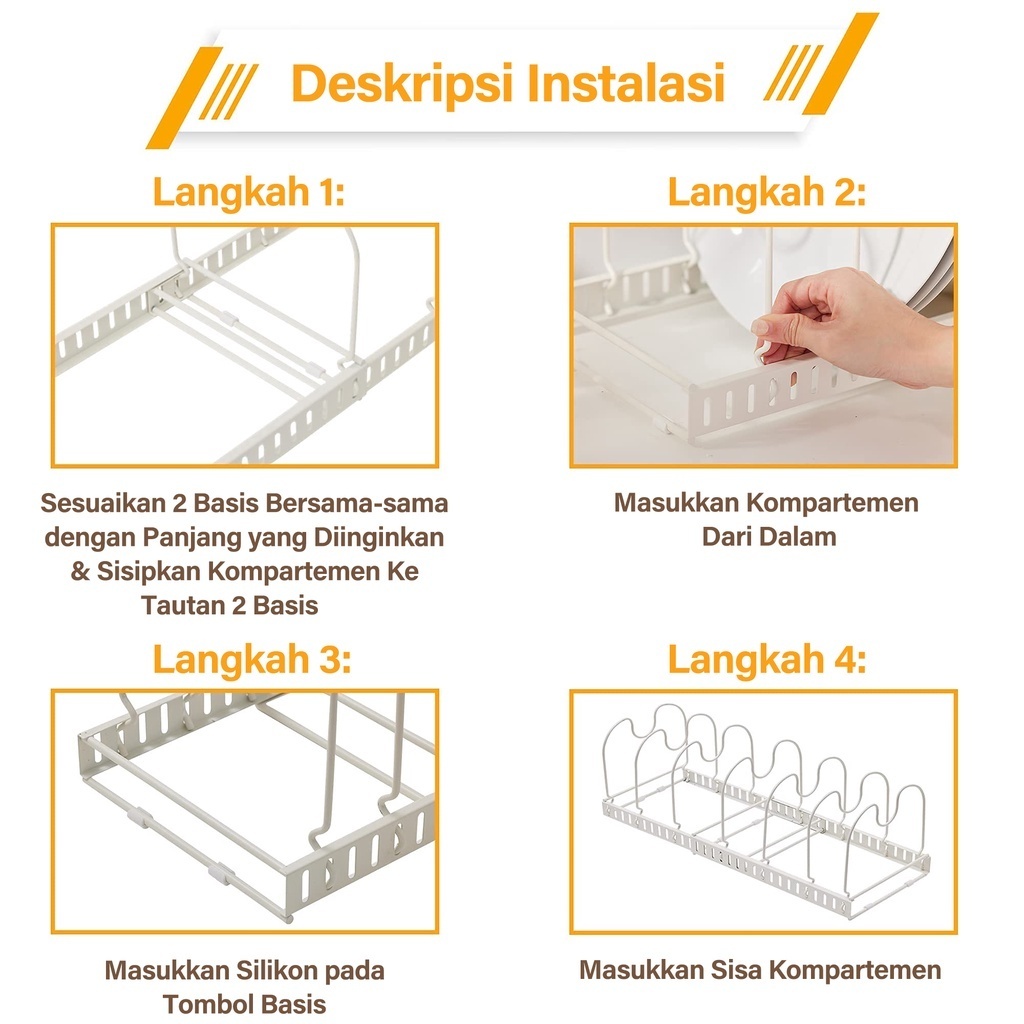 Deskripsi Instalasi

Langkah 1:

Sesuaikan 2 Basis Bersama-sama dengan Panjang yang Diinginkan & Sisipkan Kompartemen Ke Tautan 2 Basis

Langkah 2:

Masukkan Kompartemen Dari Dalam

Langkah 3:

Masukkan Silikon pada Tombol Basis

Langkah 4:

Masukkan Sisa Kompartemen