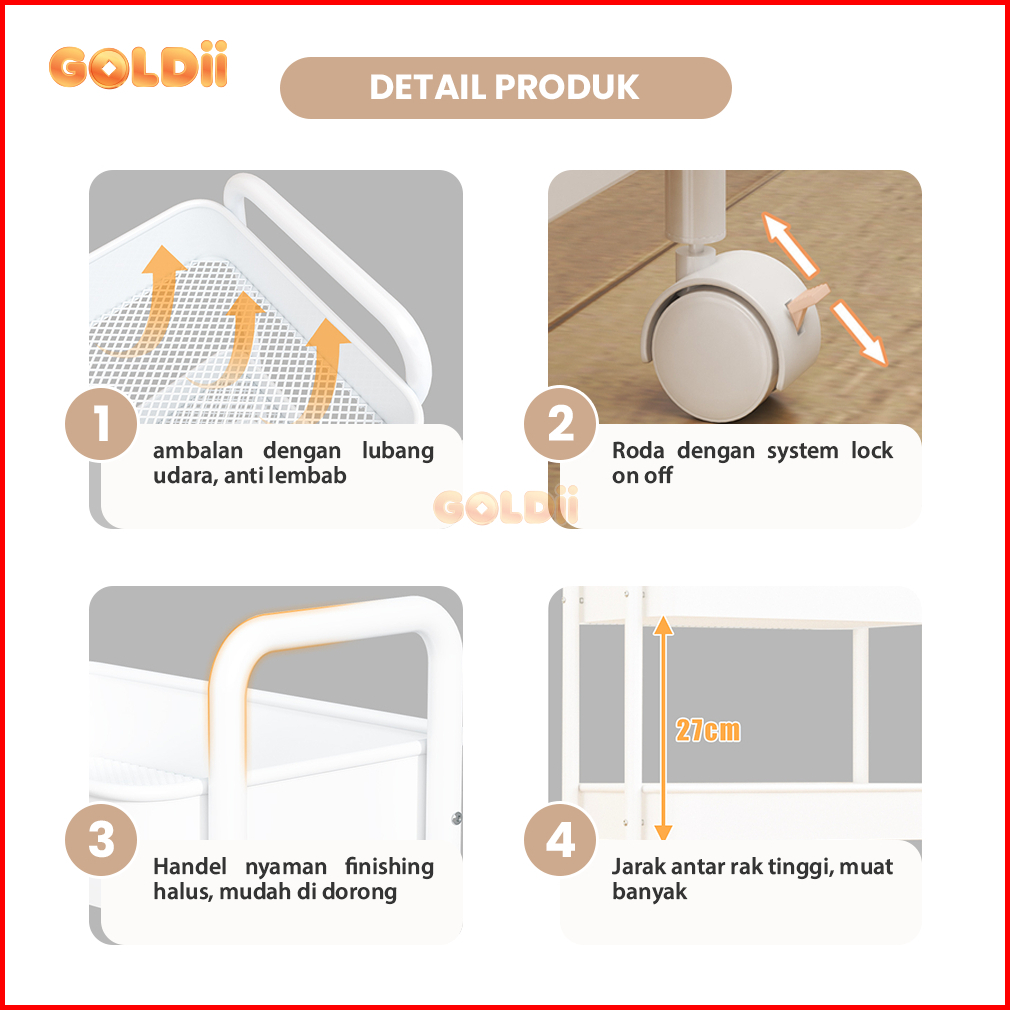 GOLDii

DETAIL PRODUK

1

ambalan dengan lubang udara, anti lembab

2

Roda dengan system lock on off

GOLDii

3

Handel nyaman finishing halus, mudah di dorong

27cm

4

Jarak antar rak tinggi, muat banyak