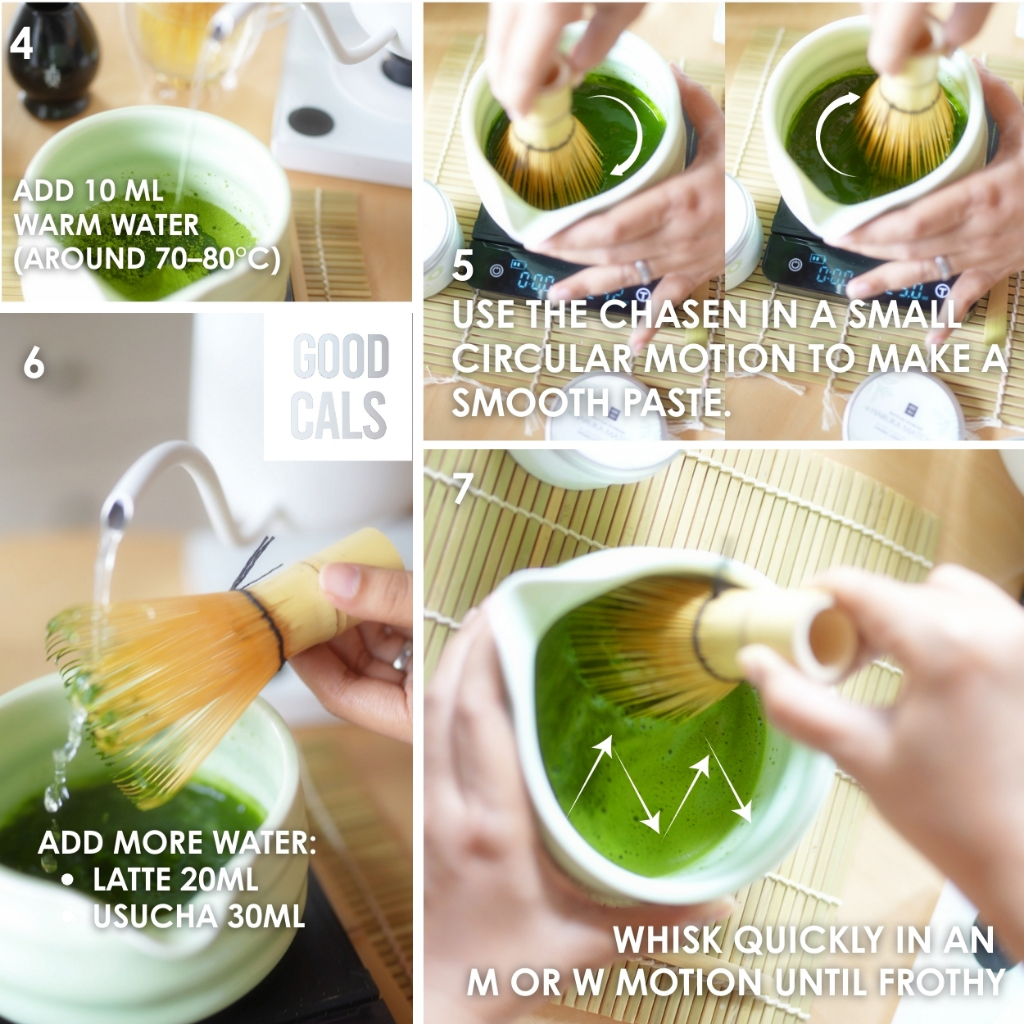 4

ADD 10 ML WARM WATER (AROUND 70–80°C)

5

USE THE CHASEN IN A SMALL CIRCULAR MOTION TO MAKE A SMOOTH PASTE.

6

GOOD CALS

ADD MORE WATER:
• LATTE 20ML
• USUCHA 30ML

7

WHISK QUICKLY IN AN M OR W MOTION UNTIL FROTHY