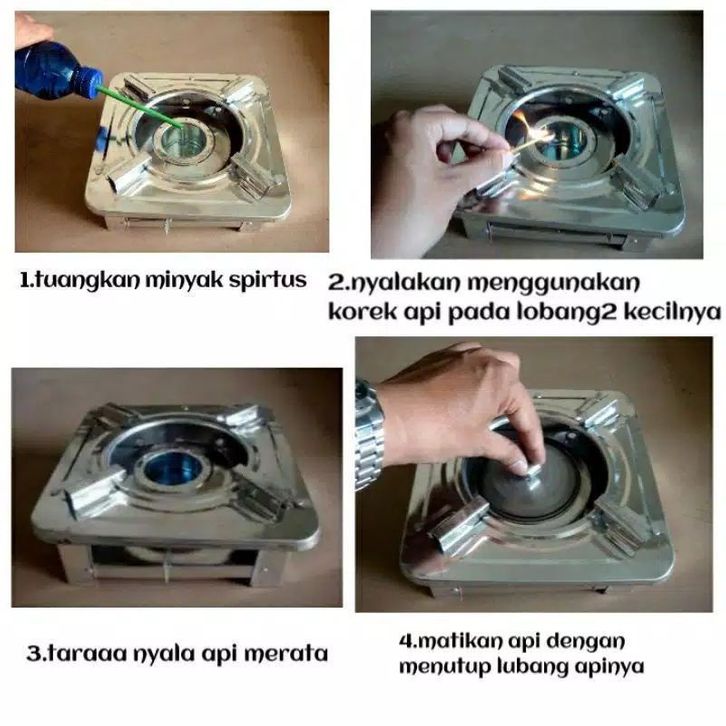 1.tuangkan minyak spirtus

2.nyalakan menggunakan korek api pada lobang2 kecilnya

3.taraaa nyala api merata

4.matikan api dengan menutup lubang apinya