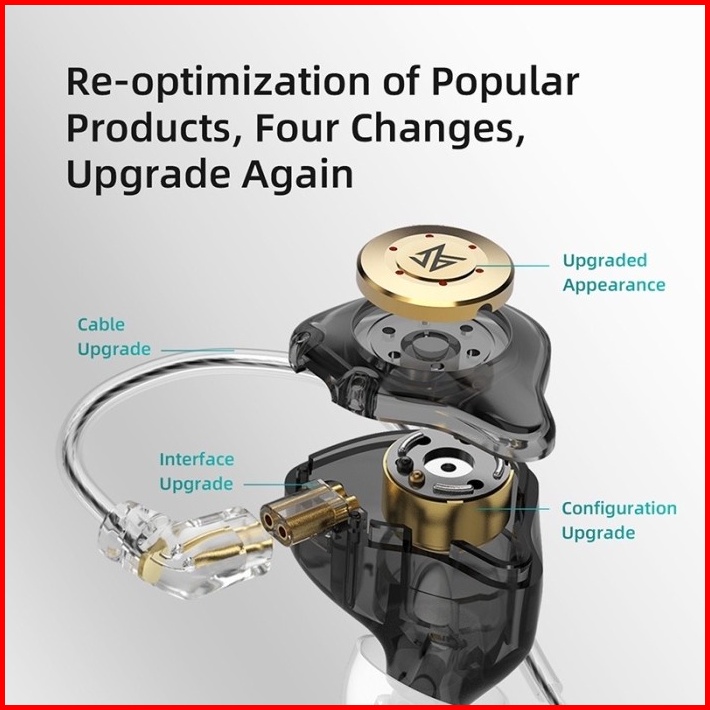 Re-optimization of Popular Products, Four Changes, Upgrade Again

Upgraded Appearance

Cable Upgrade

Interface Upgrade

Configuration Upgrade