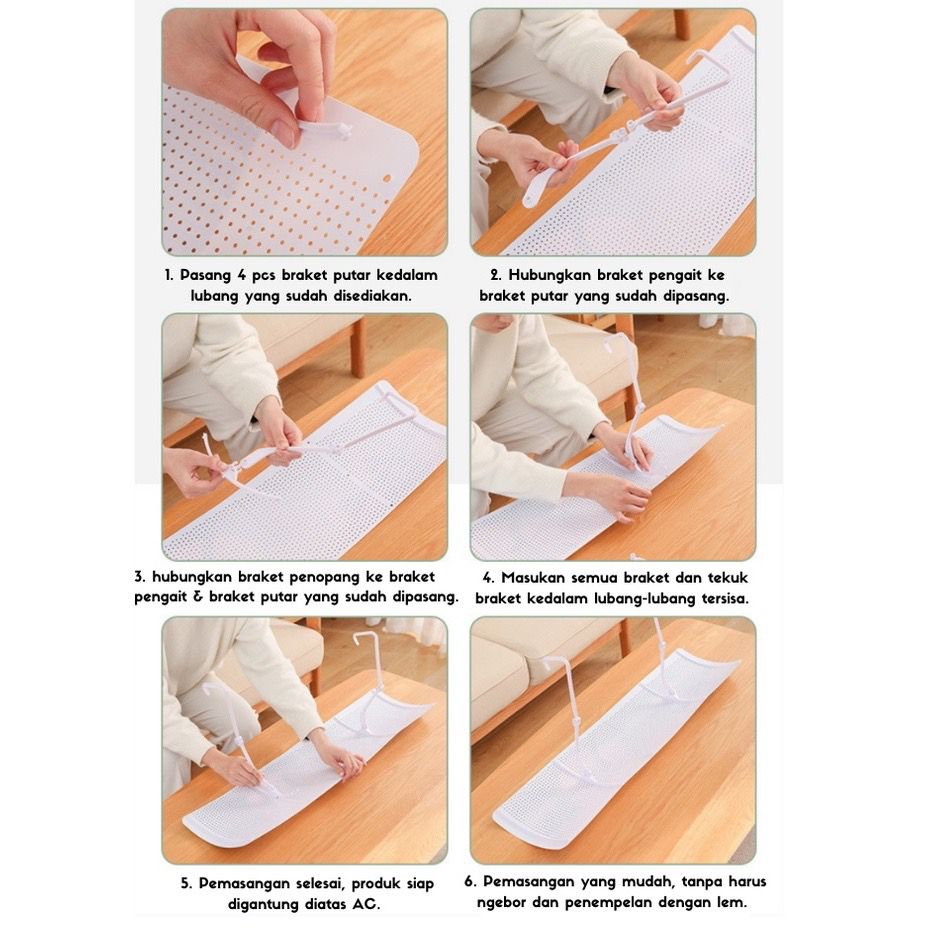 1. Pasang 4 pcs braket putar kedalam lubang yang sudah disediakan.

2. Hubungkan braket pengait ke braket putar yang sudah dipasang.

3. hubungkan braket penopang ke braket pengait & braket putar yang sudah dipasang.

4. Masukan semua braket dan tekuk braket kedalam lubang-lubang tersisa.

5. Pemasangan selesai, produk siap digantung diatas AC.

6. Pemasangan yang mudah, tanpa harus ngebor dan penempelan dengan lem.