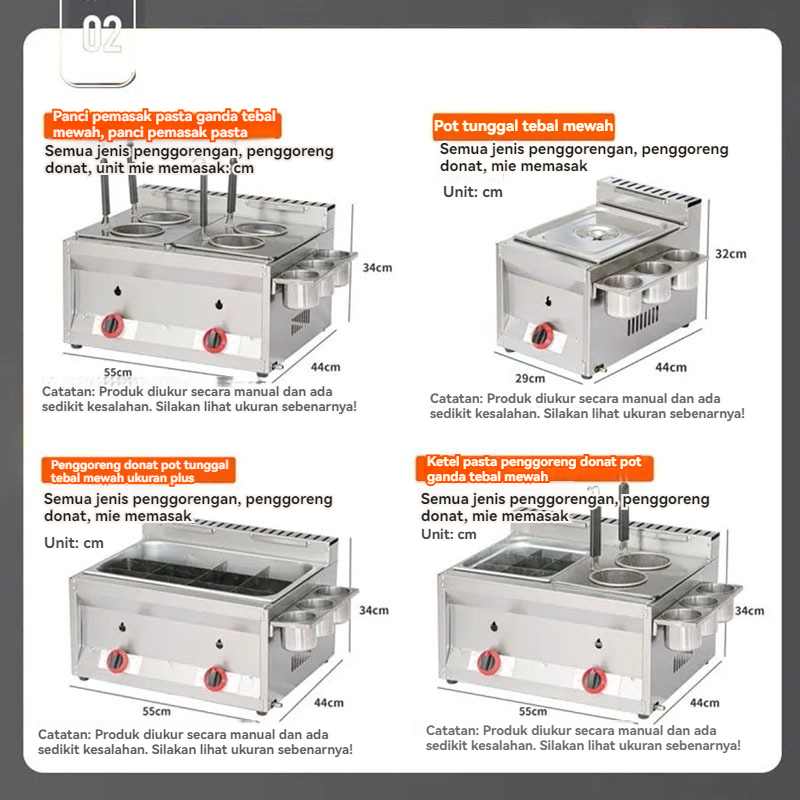 02

Panci pemasak pasta ganda tebal mewah, panci pemasak pasta

Semua jenis penggorengan, penggoreng donat, unit mie memasak: cm

34cm

55cm

44cm

Catatan: Produk diukur secara manual dan ada sedikit kesalahan. Silakan lihat ukuran sebenarnya!

Pot tunggal tebal mewah

Semua jenis penggorengan, penggoreng donat, mie memasak

Unit: cm

32cm

29cm

44cm

Catatan: Produk diukur secara manual dan ada sedikit kesalahan. Silakan lihat ukuran sebenarnya!

Penggoreng donat pot tunggal tebal mewah ukuran plus

Semua jenis penggorengan, penggoreng donat, mie memasak

Unit: cm

34cm

55cm

44cm

Catatan: Produk diukur secara manual dan ada sedikit kesalahan. Silakan lihat ukuran sebenarnya!

Ketel pasta penggoreng donat pot ganda tebal mewah

Semua jenis penggorengan, penggoreng donat, mie memasak

Unit: cm

34cm

55cm

44cm

Catatan: Produk diukur secara manual dan ada sedikit kesalahan. Silakan lihat ukuran sebenarnya!