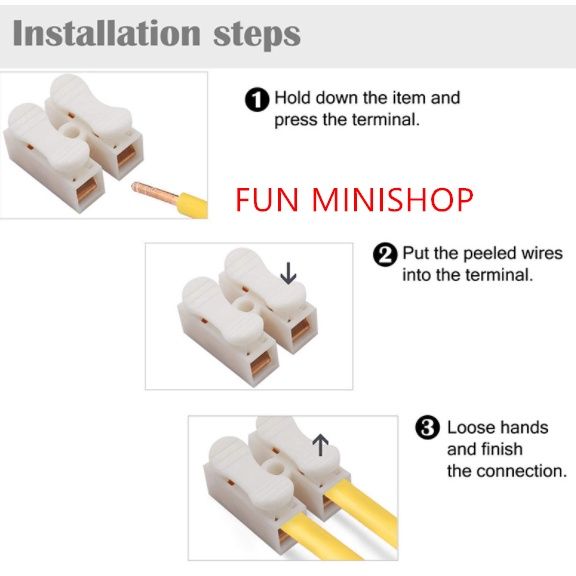 Installation steps

1 Hold down the item and press the terminal.

FUN MINISHOP

2 Put the peeled wires into the terminal.

3 Loose hands and finish the connection.