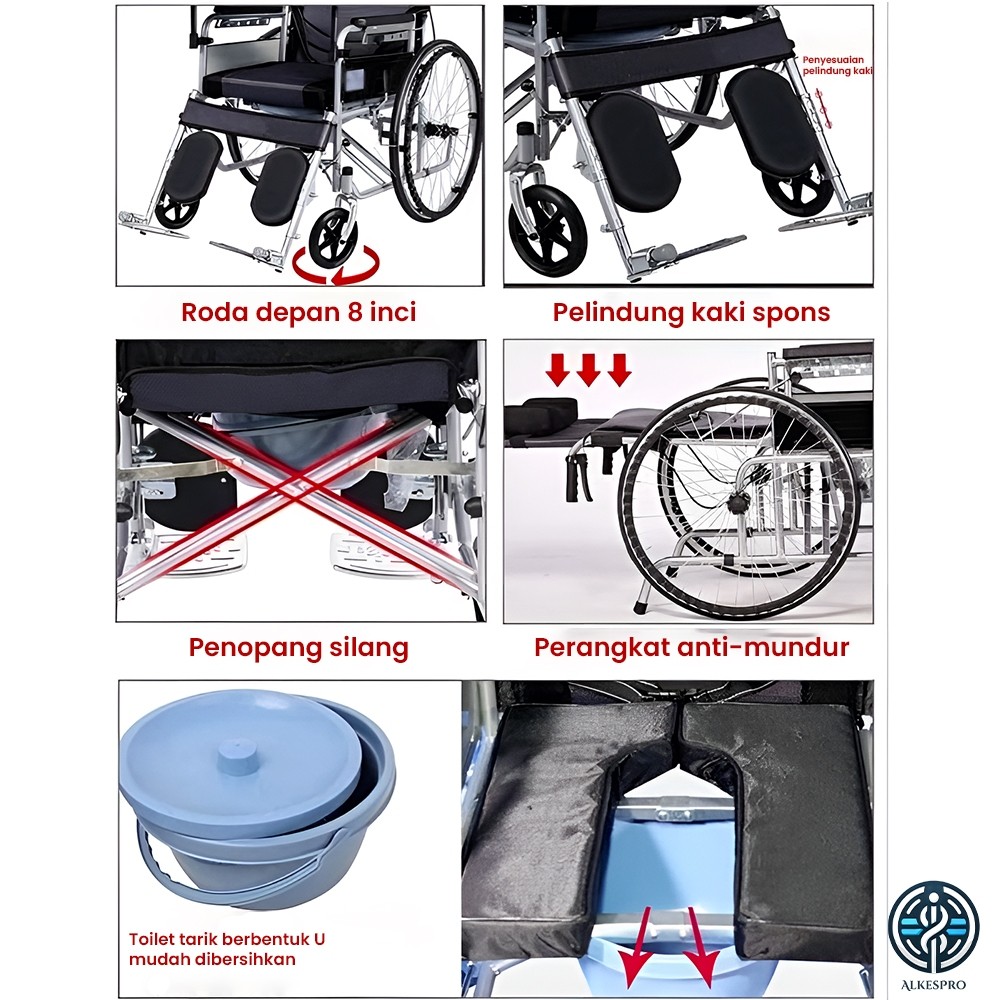 Penyesuaian pelindung kaki

Roda depan 8 inci

Pelindung kaki spons

Penopang silang

Perangkat anti-mundur

Toilet tarik berbentuk U mudah dibersihkan

ALKESPRO