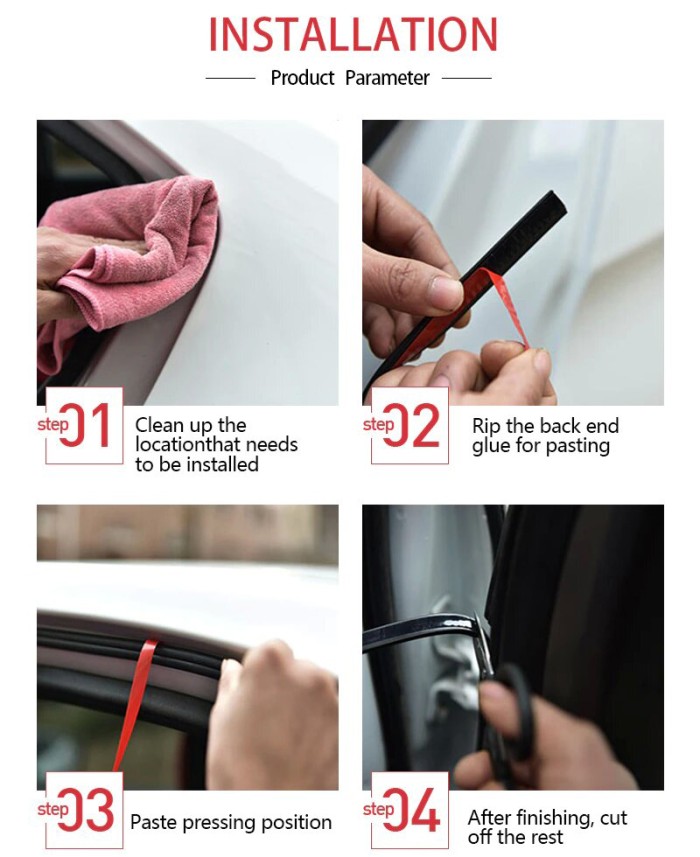 INSTALLATION

Product Parameter

step 01 Clean up the locationthat needs to be installed

step 02 Rip the back end glue for pasting

step 03 Paste pressing position

step 04 After finishing, cut off the rest