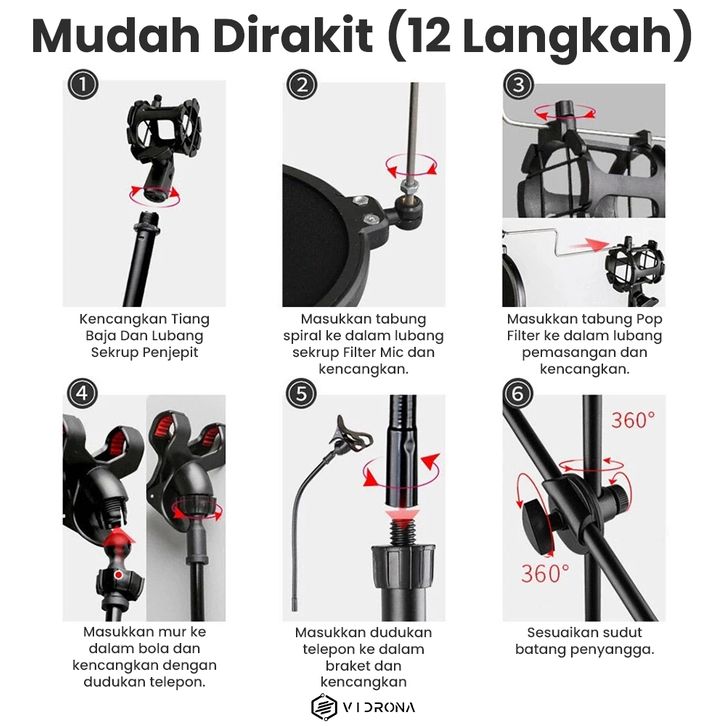 Mudah Dirakit (12 Langkah)

1
Kencangkan Tiang Baja Dan Lubang Sekrup Penjepit

2
Masukkan tabung spiral ke dalam lubang sekrup Filter Mic dan kencangkan.

3
Masukkan tabung Pop Filter ke dalam lubang pemasangan dan kencangkan.

4
Masukkan mur ke dalam bola dan kencangkan dengan dudukan telepon.

5
Masukkan dudukan telepon ke dalam braket dan kencangkan

6
360°
360°
Sesuaikan sudut batang penyangga.

VIDRONA