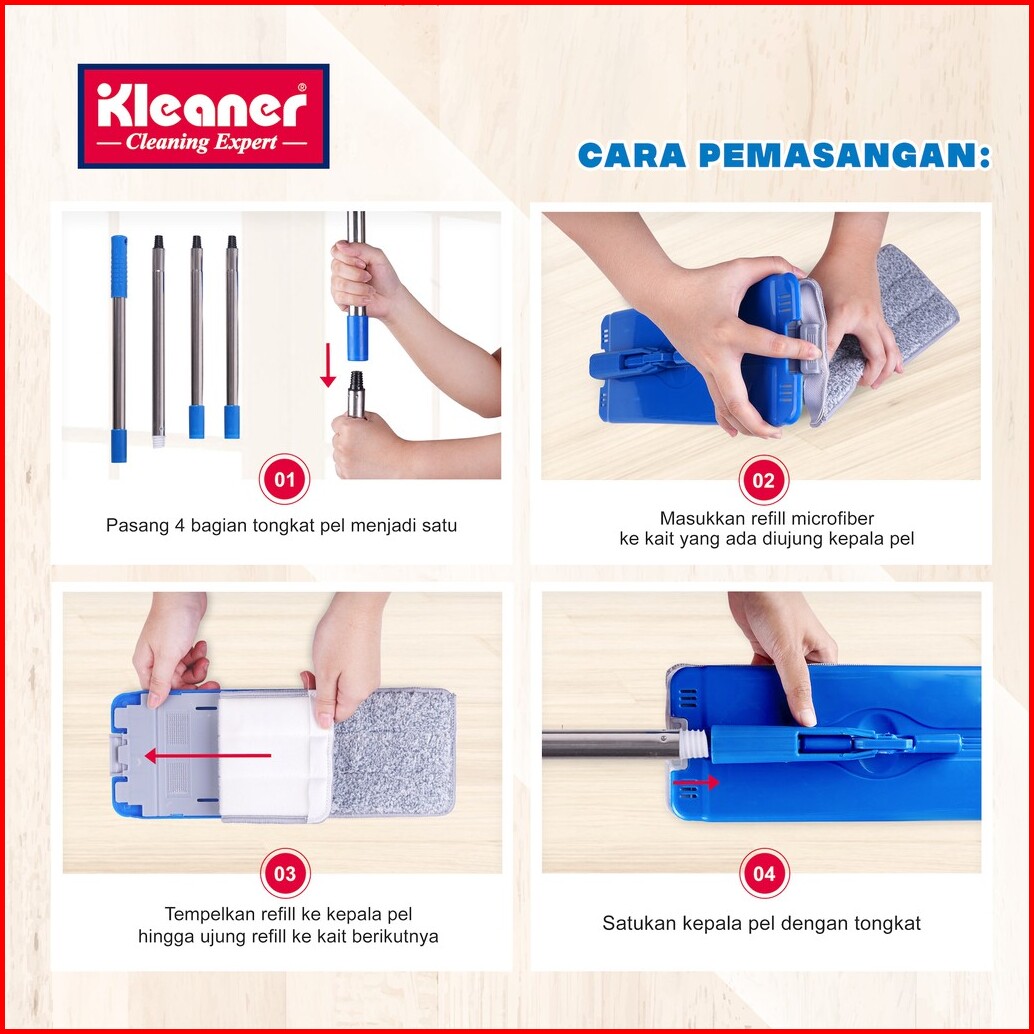 Kleaner®
— Cleaning Expert —

CARA PEMASANGAN:

01
Pasang 4 bagian tongkat pel menjadi satu

02
Masukkan refill microfiber ke kait yang ada diujung kepala pel

03
Tempelkan refill ke kepala pel hingga ujung refill ke kait berikutnya

04
Satukan kepala pel dengan tongkat