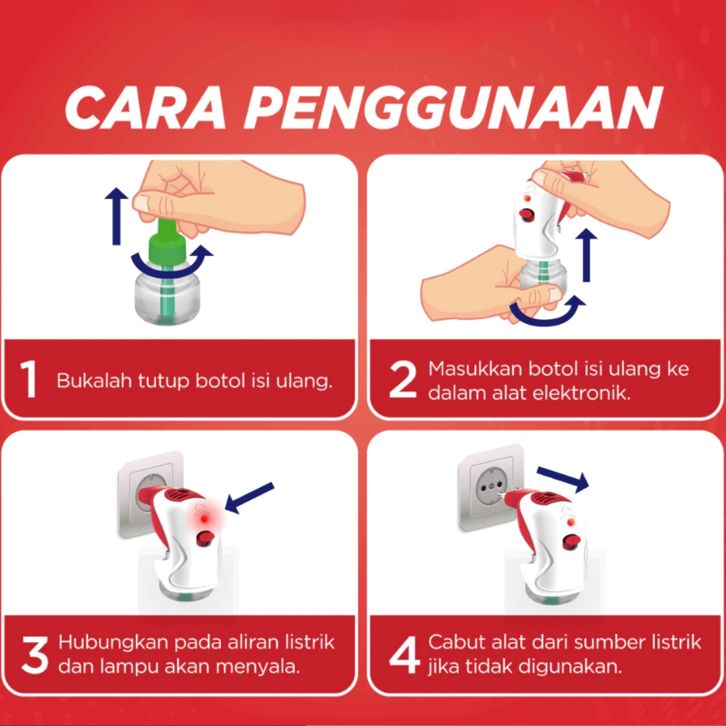 CARA PENGGUNAAN

1 Bukalah tutup botol isi ulang.

2 Masukkan botol isi ulang ke dalam alat elektronik.

3 Hubungkan pada aliran listrik dan lampu akan menyala.

4 Cabut alat dari sumber listrik jika tidak digunakan.