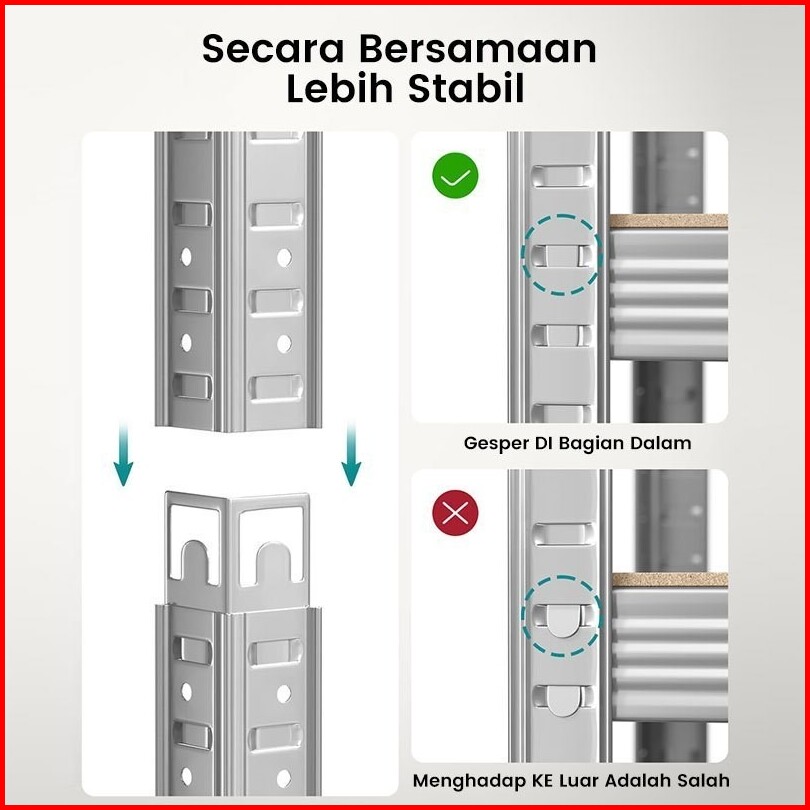 Secara Bersamaan
Lebih Stabil

Gesper DI Bagian Dalam

Menghadap KE Luar Adalah Salah