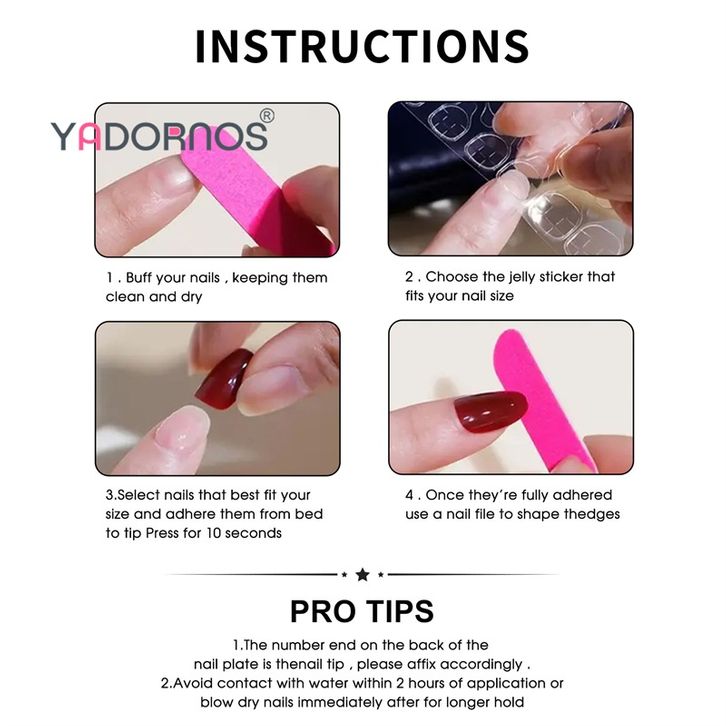 INSTRUCTIONS

YADORNOS®

1 . Buff your nails , keeping them clean and dry

2 . Choose the jelly sticker that fits your nail size

3.Select nails that best fit your size and adhere them from bed to tip Press for 10 seconds

4 . Once they're fully adhered use a nail file to shape thedges

PRO TIPS

1.The number end on the back of the nail plate is thenail tip , please affix accordingly .
2.Avoid contact with water within 2 hours of application or blow dry nails immediately after for longer hold