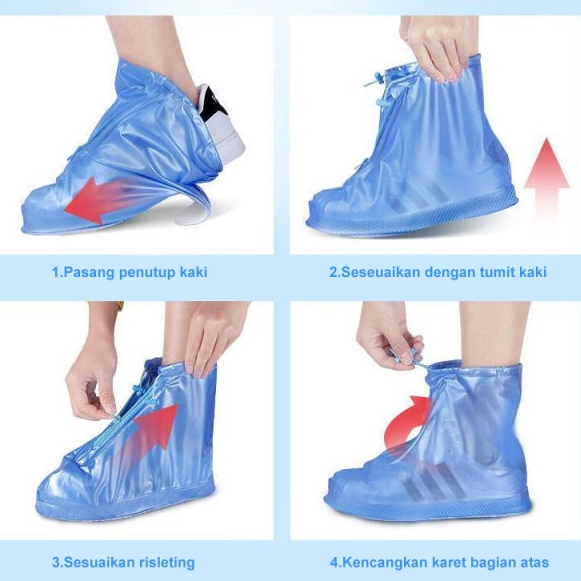 1.Pasang penutup kaki

2.Seseuaikan dengan tumit kaki

3.Sesuaikan risleting

4.Kencangkan karet bagian atas