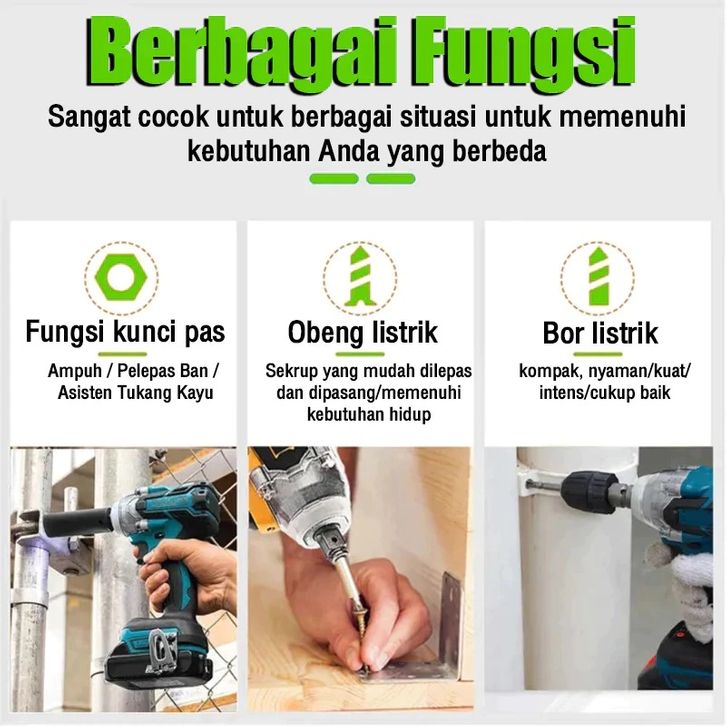 Berbagai Fungsi

Sangat cocok untuk berbagai situasi untuk memenuhi kebutuhan Anda yang berbeda

Fungsi kunci pas

Ampuh / Pelepas Ban / Asisten Tukang Kayu

Obeng listrik

Sekrup yang mudah dilepas dan dipasang/memenuhi kebutuhan hidup

Bor listrik

kompak, nyaman/kuat/ intens/cukup baik