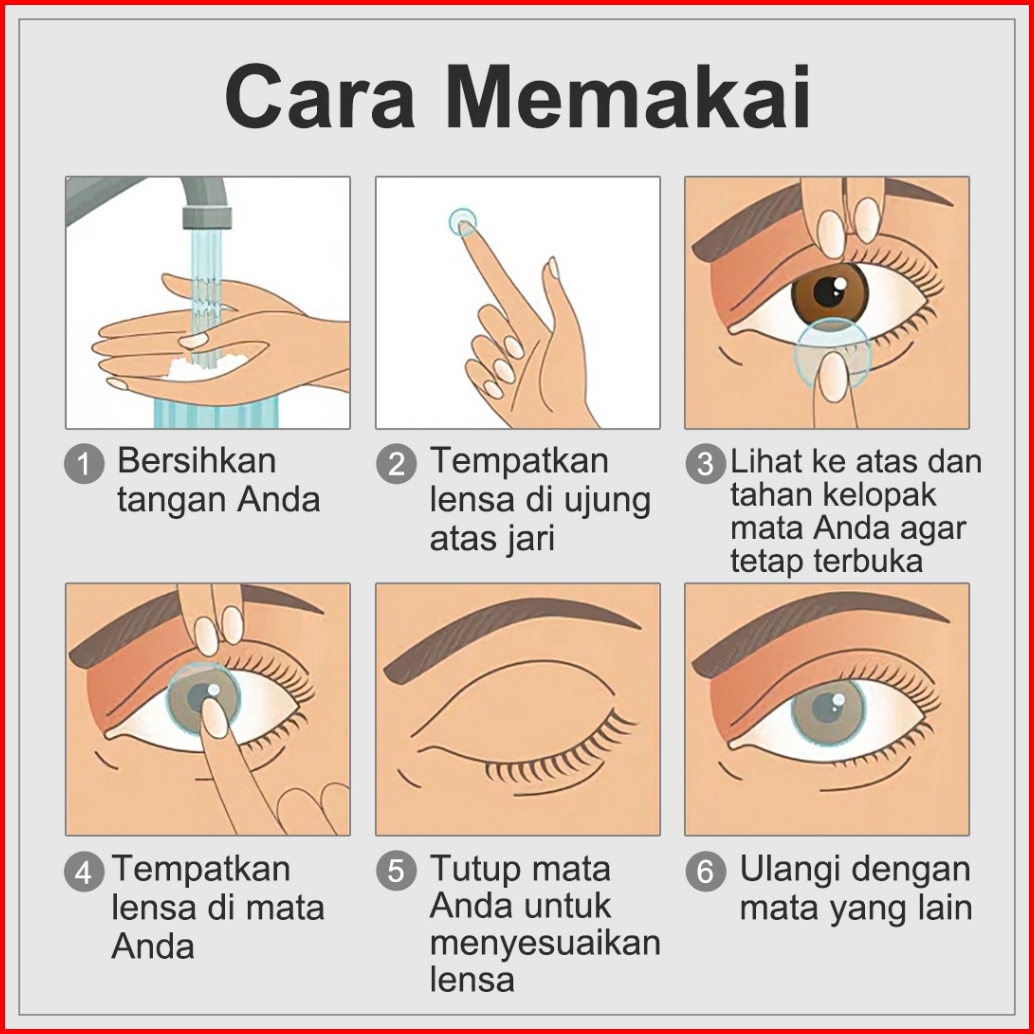 Cara Memakai

1 Bersihkan tangan Anda

2 Tempatkan lensa di ujung atas jari

3 Lihat ke atas dan tahan kelopak mata Anda agar tetap terbuka

4 Tempatkan lensa di mata Anda

5 Tutup mata Anda untuk menyesuaikan lensa

6 Ulangi dengan mata yang lain