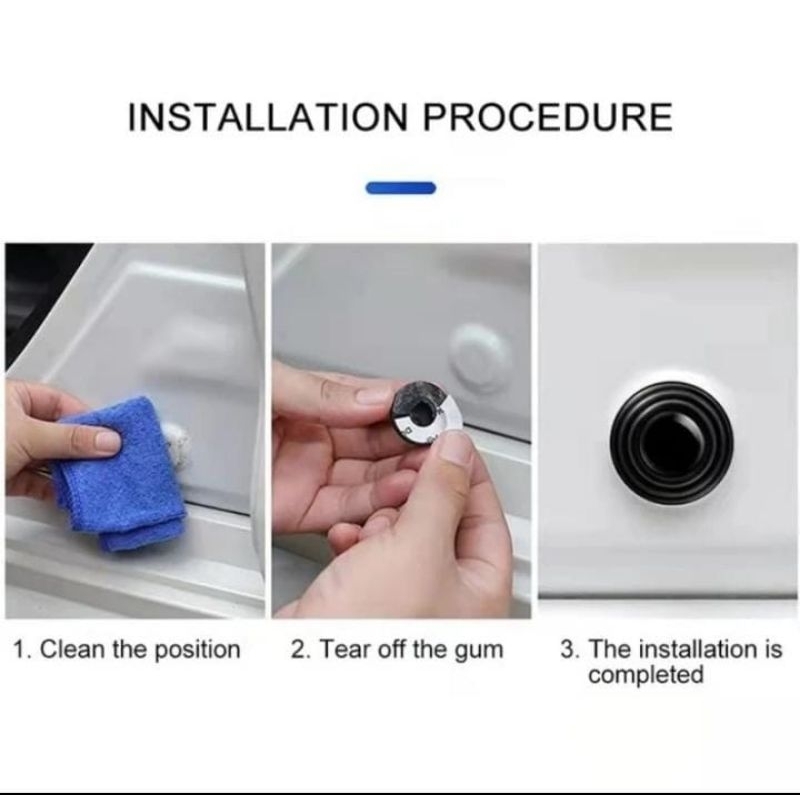 INSTALLATION PROCEDURE

1. Clean the position

2. Tear off the gum

3. The installation is completed