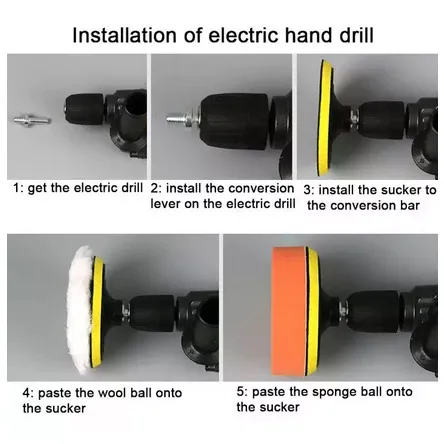 Installation of electric hand drill

1: get the electric drill

2: install the conversion lever on the electric drill

3: install the sucker to the conversion bar

4: paste the wool ball onto the sucker

5: paste the sponge ball onto the sucker