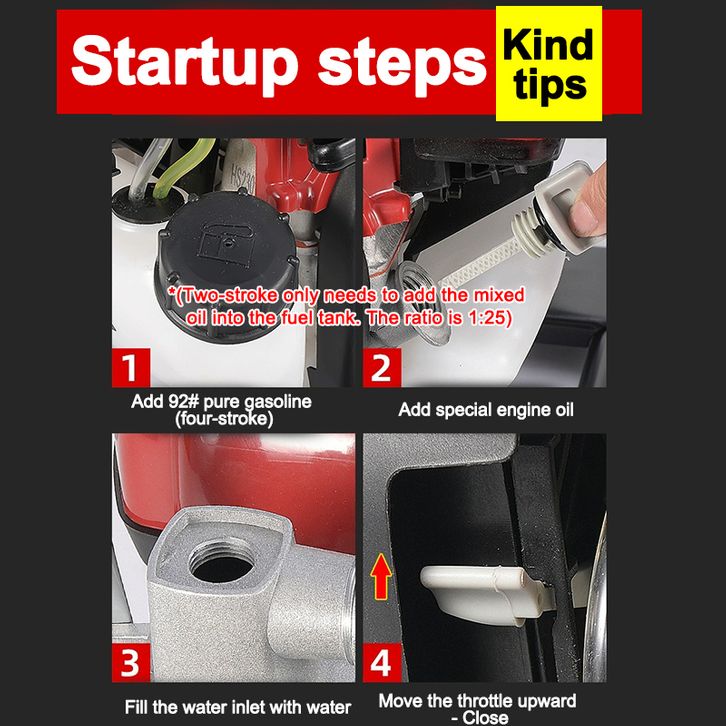 Startup steps

Kind tips

HS230

*(Two-stroke only needs to add the mixed oil into the fuel tank. The ratio is 1:25)

1

Add 92# pure gasoline (four-stroke)

2

Add special engine oil

3

Fill the water inlet with water

4

Move the throttle upward - Close