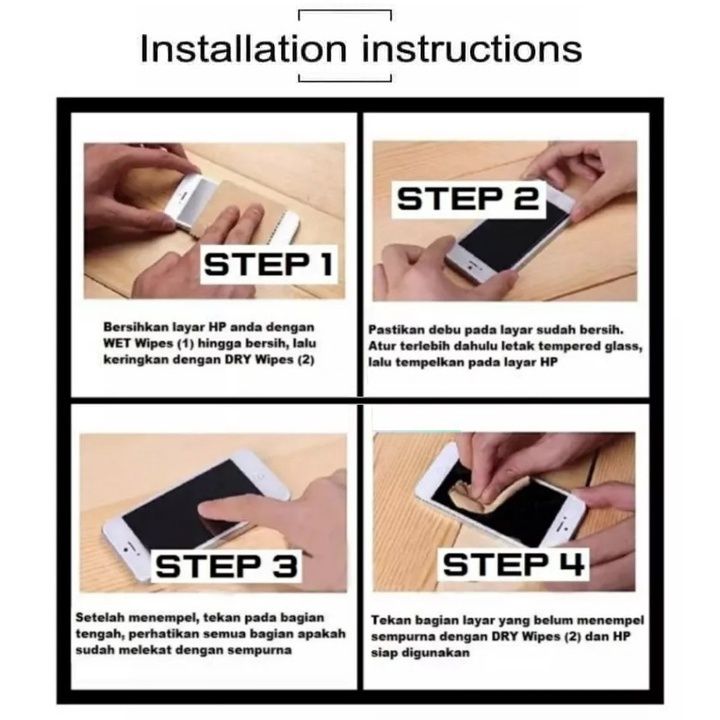 Installation instructions

STEP 1

Bersihkan layar HP anda dengan WET Wipes (1) hingga bersih, lalu keringkan dengan DRY Wipes (2)

STEP 2

Pastikan debu pada layar sudah bersih. Atur terlebih dahulu letak tempered glass, lalu tempelkan pada layar HP

STEP 3

Setelah menempel, tekan pada bagian tengah, perhatikan semua bagian apakah sudah melekat dengan sempurna

STEP 4

Tekan bagian layar yang belum menempel sempurna dengan DRY Wipes (2) dan HP siap digunakan