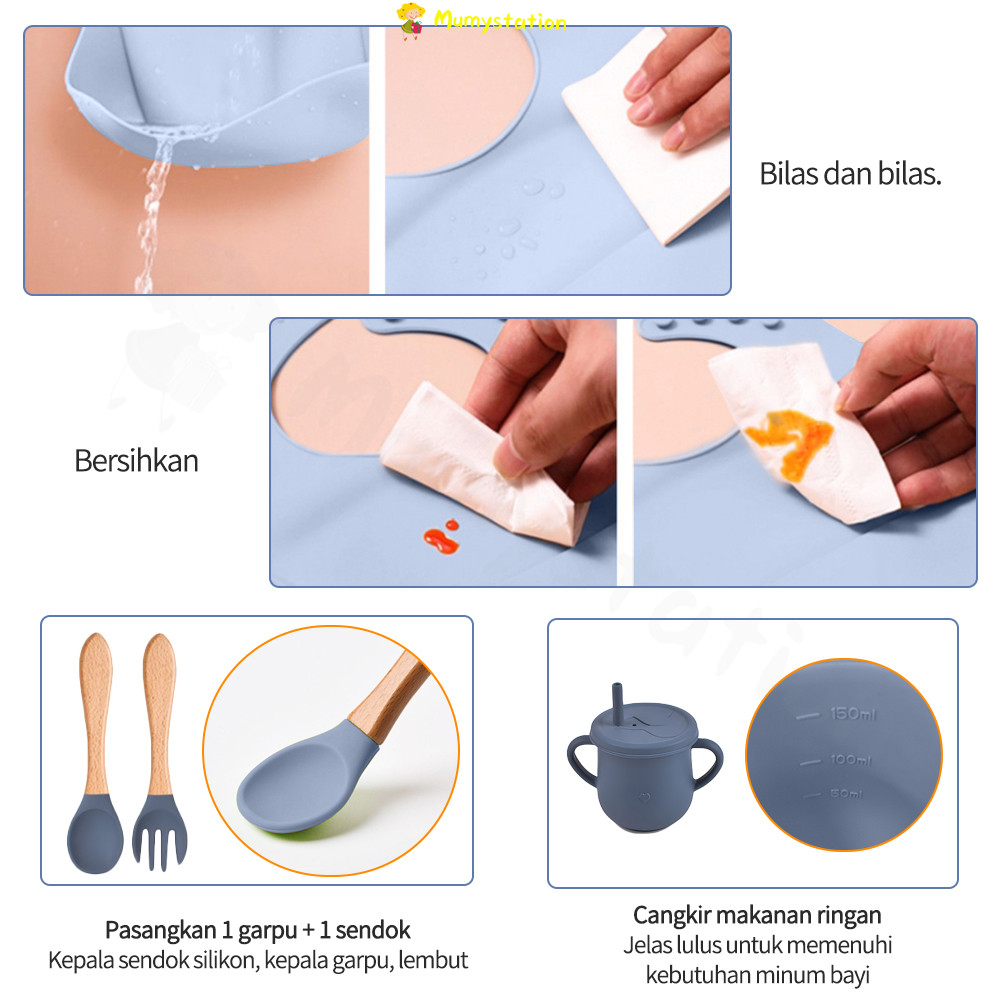 Mumystation

Bilas dan bilas.

Bersihkan

150ml
100ml
50ml

Pasangkan 1 garpu + 1 sendok
Kepala sendok silikon, kepala garpu, lembut

Cangkir makanan ringan
Jelas lulus untuk memenuhi kebutuhan minum bayi