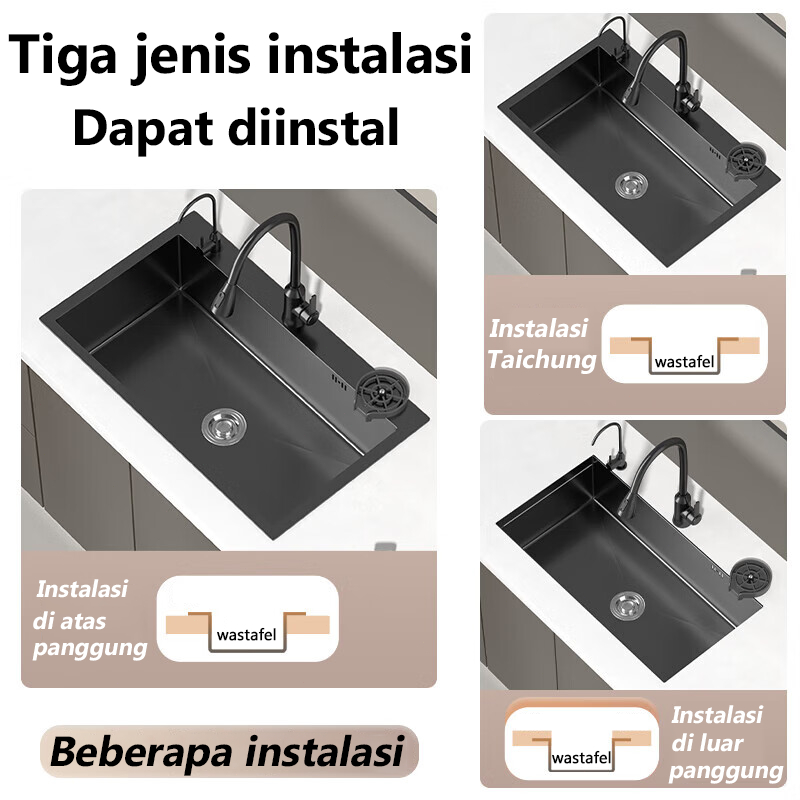 Tiga jenis instalasi
Dapat diinstal

Instalasi di atas panggung

wastafel

Beberapa instalasi

Instalasi Taichung

wastafel

wastafel

Instalasi di luar panggung