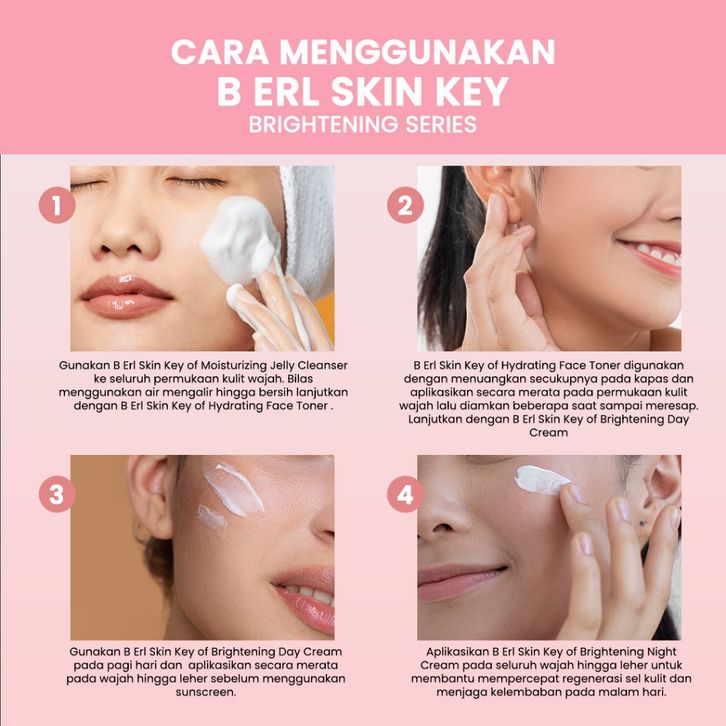 CARA MENGGUNAKAN
B ERL SKIN KEY
BRIGHTENING SERIES

1

Gunakan B Erl Skin Key of Moisturizing Jelly Cleanser ke seluruh permukaan kulit wajah. Bilas menggunakan air mengalir hingga bersih lanjutkan dengan B Erl Skin Key of Hydrating Face Toner .

2

B Erl Skin Key of Hydrating Face Toner digunakan dengan menuangkan secukupnya pada kapas dan aplikasikan secara merata pada permukaan kulit wajah lalu diamkan beberapa saat sampai meresap. Lanjutkan dengan B Erl Skin Key of Brightening Day Cream

3

Gunakan B Erl Skin Key of Brightening Day Cream pada pagi hari dan aplikasikan secara merata pada wajah hingga leher sebelum menggunakan sunscreen.

4

Aplikasikan B Erl Skin Key of Brightening Night Cream pada seluruh wajah hingga leher untuk membantu mempercepat regenerasi sel kulit dan menjaga kelembaban pada malam hari.