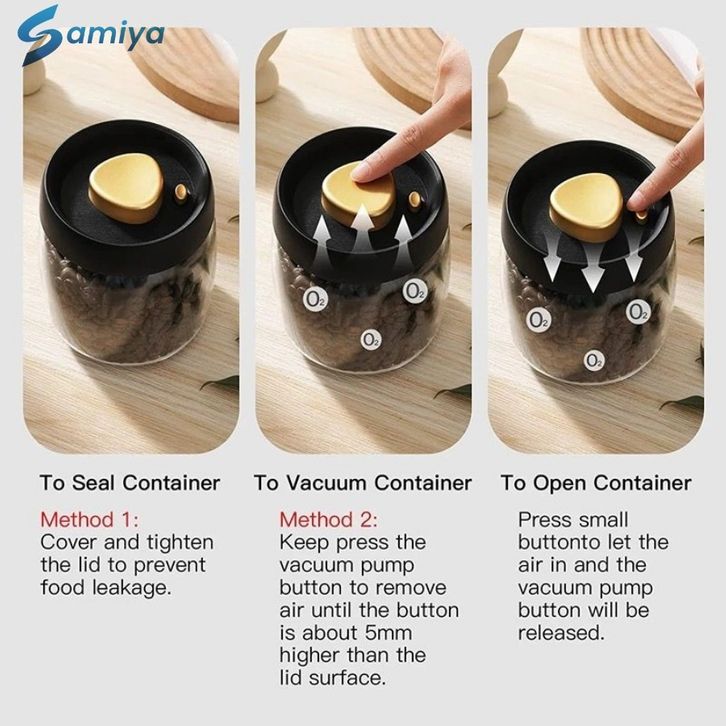 Samiya

$O_2$ $O_2$ $O_2$

$O_2$ $O_2$ $O_2$

To Seal Container

Method 1:
Cover and tighten the lid to prevent food leakage.

To Vacuum Container

Method 2:
Keep press the vacuum pump button to remove air until the button is about 5mm higher than the lid surface.

To Open Container

Press small buttonto let the air in and the vacuum pump button will be released.