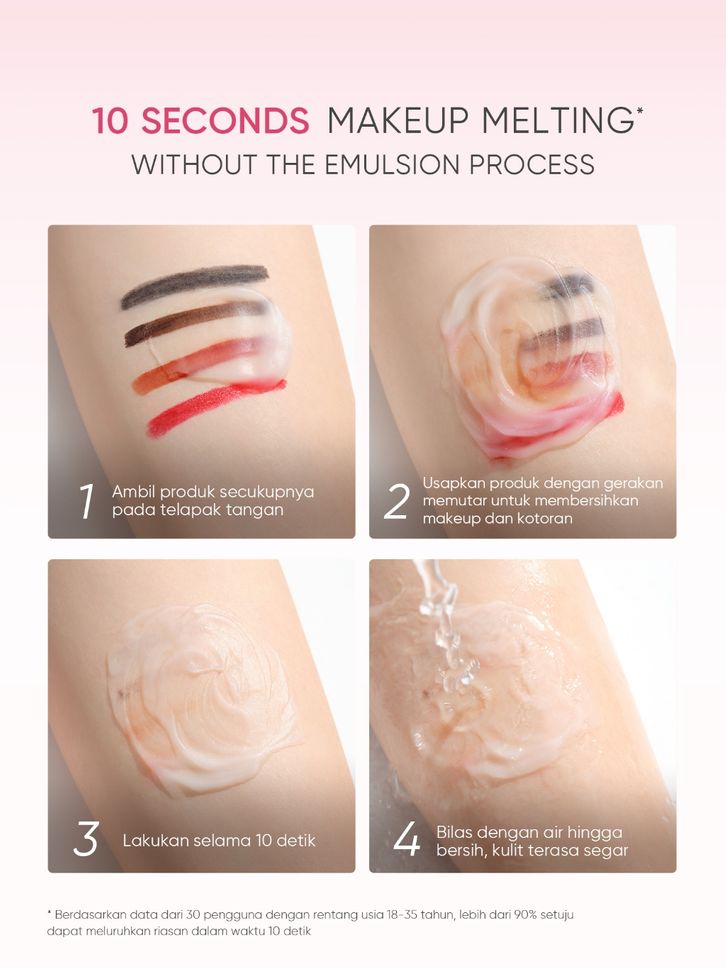 10 SECONDS MAKEUP MELTING*
WITHOUT THE EMULSION PROCESS

1 Ambil produk secukupnya pada telapak tangan

2 Usapkan produk dengan gerakan memutar untuk membersihkan makeup dan kotoran

3 Lakukan selama 10 detik

4 Bilas dengan air hingga bersih, kulit terasa segar

* Berdasarkan data dari 30 pengguna dengan rentang usia 18-35 tahun, lebih dari 90% setuju dapat meluruhkan riasan dalam waktu 10 detik