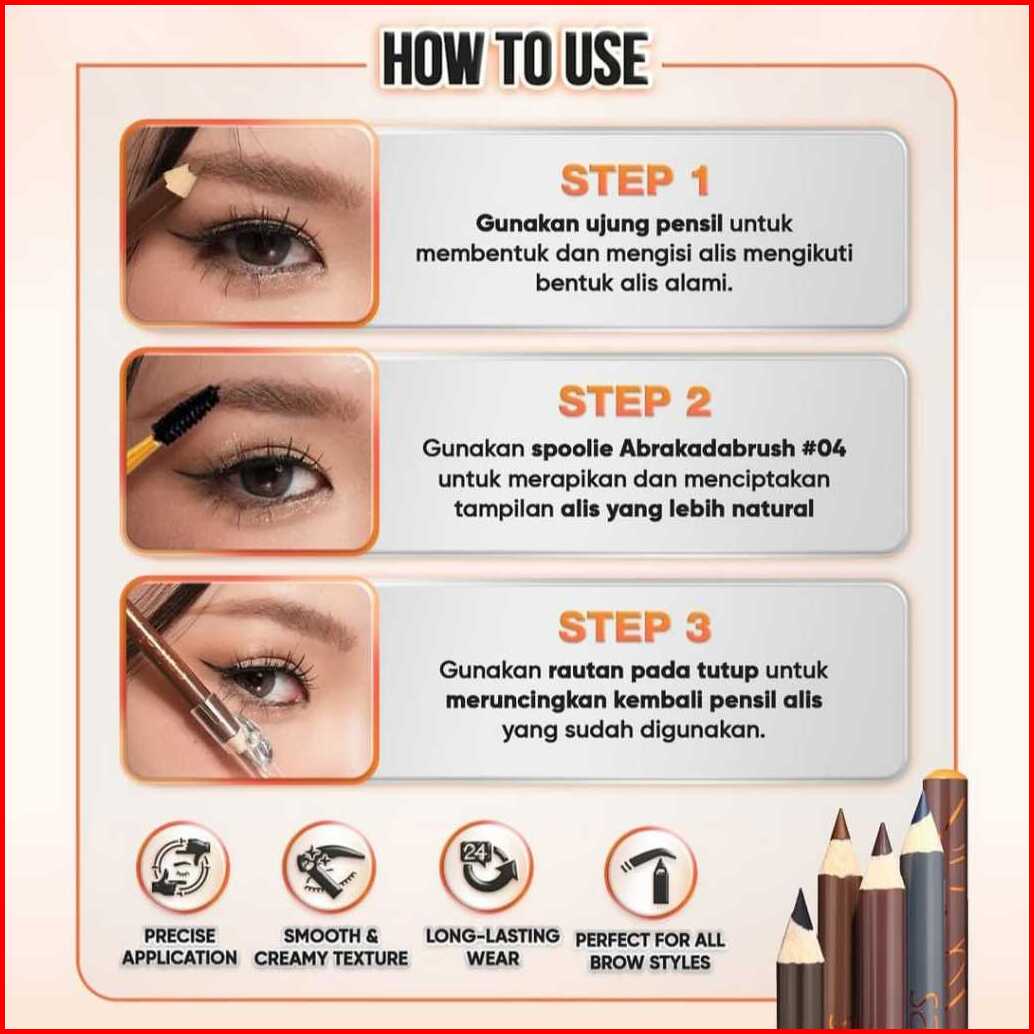 HOW TO USE

STEP 1
Gunakan ujung pensil untuk membentuk dan mengisi alis mengikuti bentuk alis alami.

STEP 2
Gunakan spoolie Abrakadabrush #04 untuk merapikan dan menciptakan tampilan alis yang lebih natural

STEP 3
Gunakan rautan pada tutup untuk meruncingkan kembali pensil alis yang sudah digunakan.

24

PRECISE APPLICATION

SMOOTH & CREAMY TEXTURE

LONG-LASTING WEAR

PERFECT FOR ALL BROW STYLES