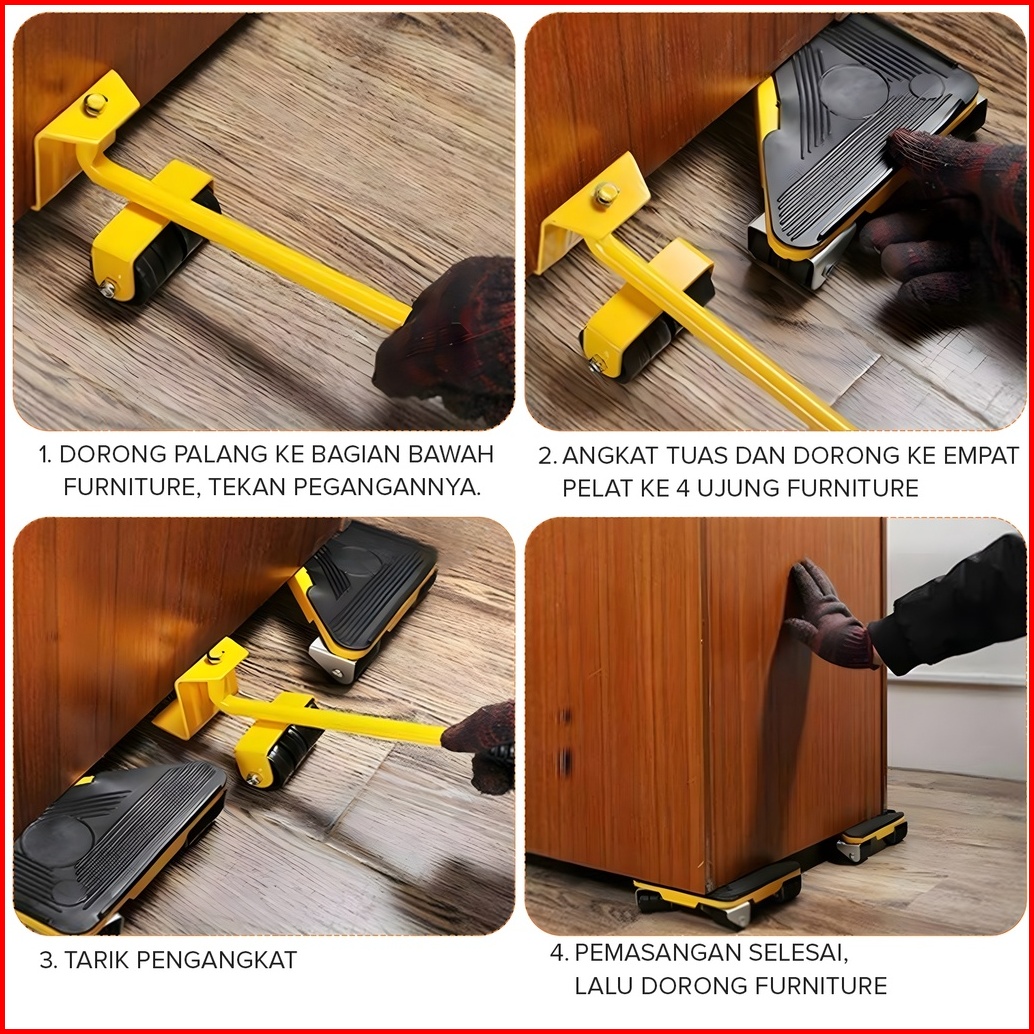 1. DORONG PALANG KE BAGIAN BAWAH FURNITURE, TEKAN PEGANGANNYA.

2. ANGKAT TUAS DAN DORONG KE EMPAT PELAT KE 4 UJUNG FURNITURE

3. TARIK PENGANGKAT

4. PEMASANGAN SELESAI, LALU DORONG FURNITURE