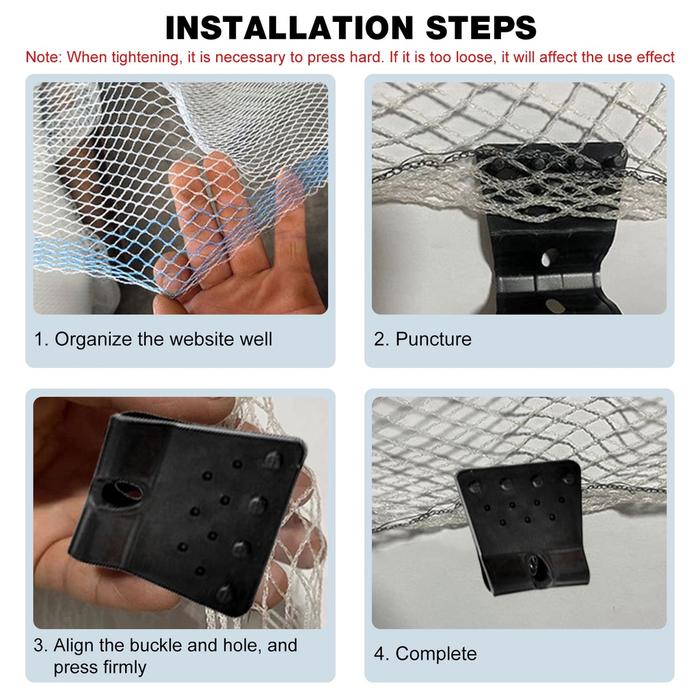 INSTALLATION STEPS

Note: When tightening, it is necessary to press hard. If it is too loose, it will affect the use effect

1. Organize the website well

2. Puncture

3. Align the buckle and hole, and press firmly

4. Complete