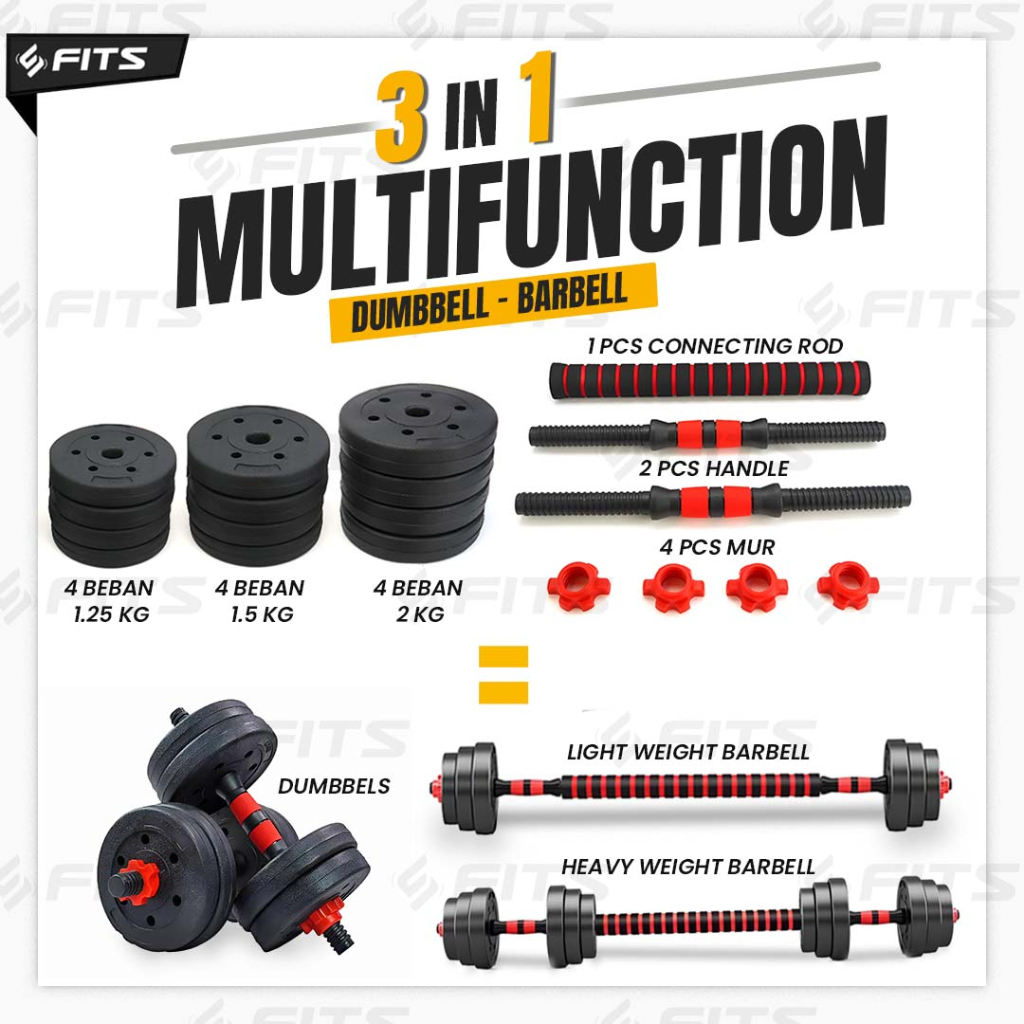 FITS

3 IN 1
MULTIFUNCTION
DUMBBELL - BARBELL

1 PCS CONNECTING ROD

2 PCS HANDLE

4 PCS MUR

4 BEBAN 1.25 KG

4 BEBAN 1.5 KG

4 BEBAN 2 KG

=

DUMBBELS

LIGHT WEIGHT BARBELL

HEAVY WEIGHT BARBELL