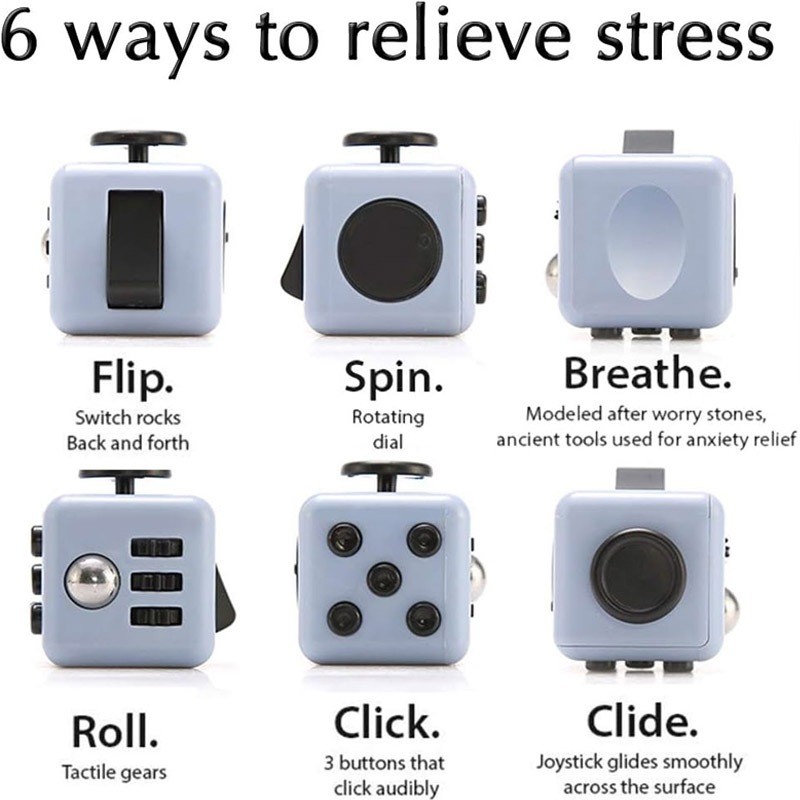 6 ways to relieve stress

Flip.
Switch rocks Back and forth

Spin.
Rotating dial

Breathe.
Modeled after worry stones, ancient tools used for anxiety relief

Roll.
Tactile gears

Click.
3 buttons that click audibly

Clide.
Joystick glides smoothly across the surface