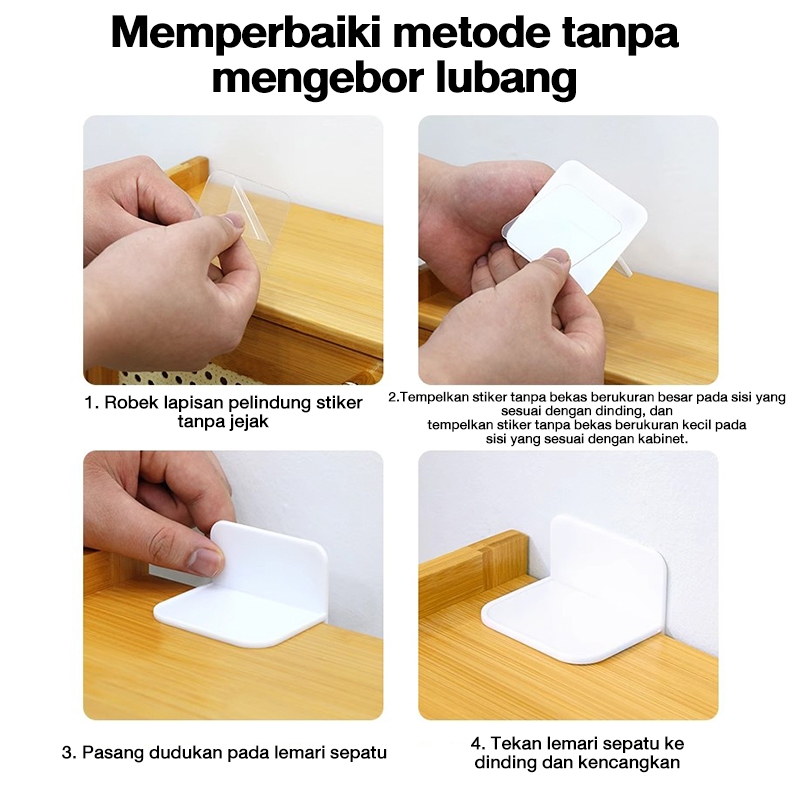 Memperbaiki metode tanpa mengebor lubang

1. Robek lapisan pelindung stiker tanpa jejak

2.Tempelkan stiker tanpa bekas berukuran besar pada sisi yang sesuai dengan dinding, dan tempelkan stiker tanpa bekas berukuran kecil pada sisi yang sesuai dengan kabinet.

3. Pasang dudukan pada lemari sepatu

4. Tekan lemari sepatu ke dinding dan kencangkan