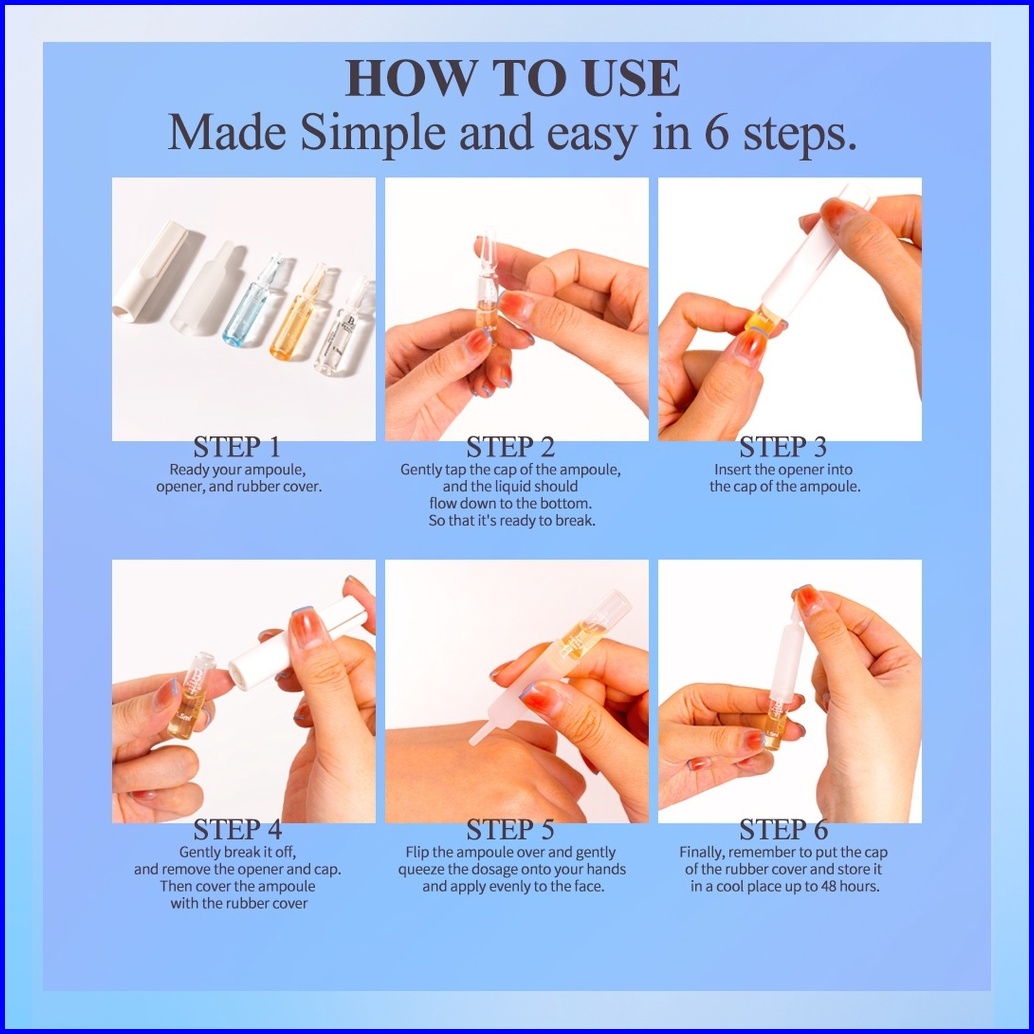 HOW TO USE
Made Simple and easy in 6 steps.

STEP 1
Ready your ampoule, opener, and rubber cover.

STEP 2
Gently tap the cap of the ampoule, and the liquid should flow down to the bottom. So that it's ready to break.

STEP 3
Insert the opener into the cap of the ampoule.

STEP 4
Gently break it off, and remove the opener and cap. Then cover the ampoule with the rubber cover

STEP 5
Flip the ampoule over and gently queeze the dosage onto your hands and apply evenly to the face.

STEP 6
Finally, remember to put the cap of the rubber cover and store it in a cool place up to 48 hours.