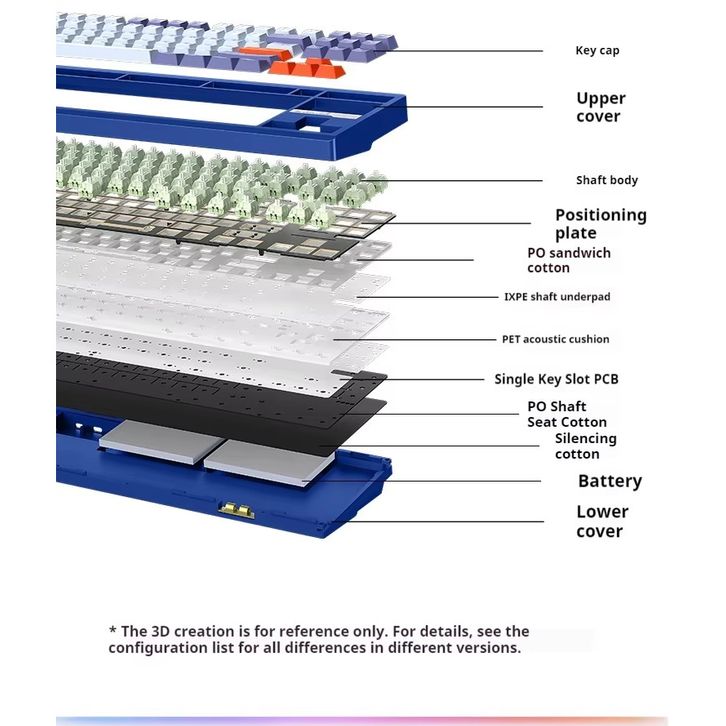 Key cap

Upper cover

Shaft body

Positioning plate

PO sandwich cotton

IXPE shaft underpad

PET acoustic cushion

Single Key Slot PCB

PO Shaft Seat Cotton

Silencing cotton

Battery

Lower cover

* The 3D creation is for reference only. For details, see the configuration list for all differences in different versions.