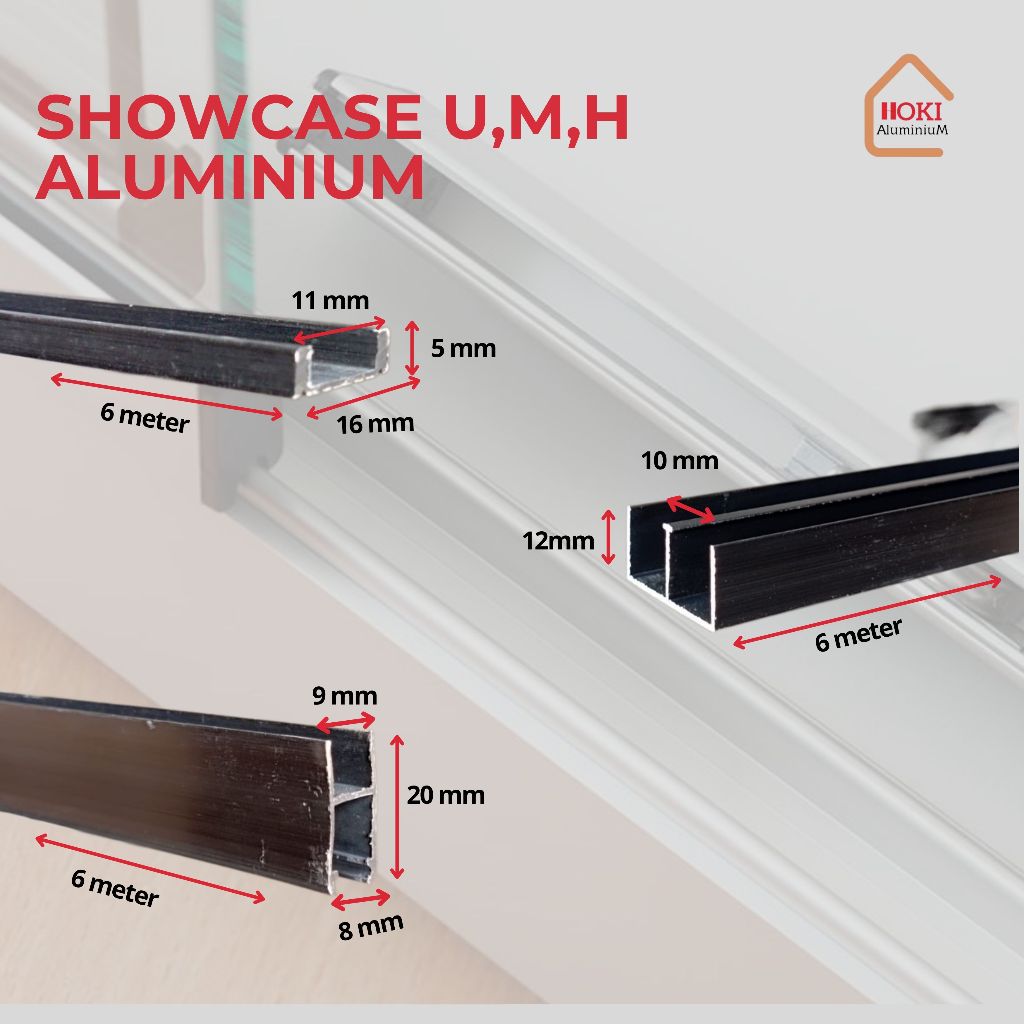 SHOWCASE U,M,H
ALUMINIUM

HOKI
AluminiuM

11 mm
5 mm
6 meter
16 mm

10 mm
12mm
6 meter

9 mm
20 mm
6 meter
8 mm