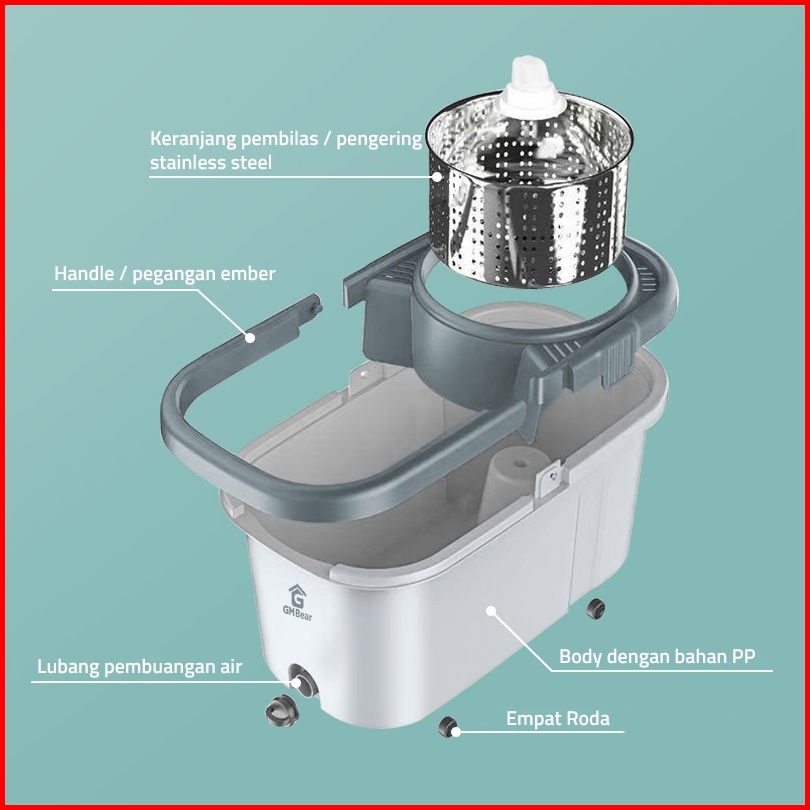 Keranjang pembilas / pengering stainless steel

Handle / pegangan ember

G
GM Bear

Lubang pembuangan air

Body dengan bahan PP

Empat Roda