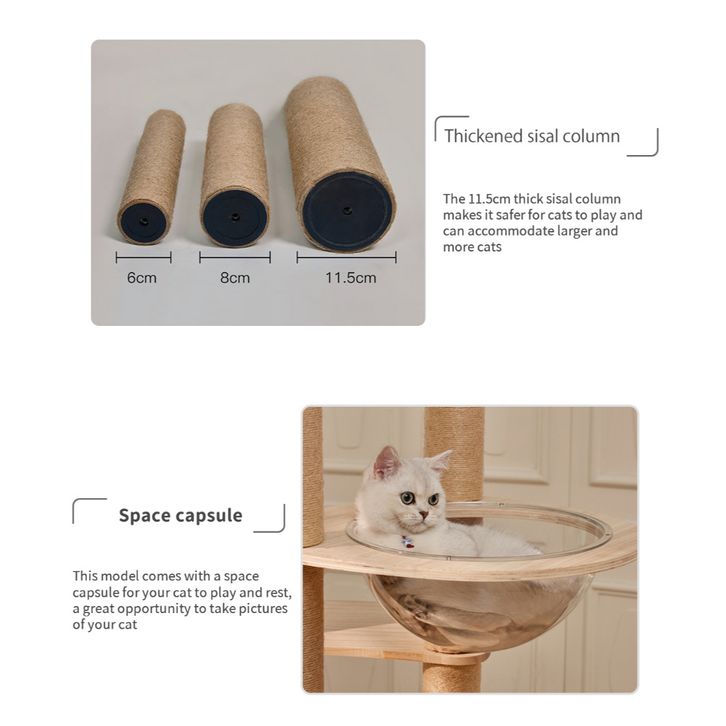 6cm

8cm

11.5cm

Thickened sisal column

The 11.5cm thick sisal column makes it safer for cats to play and can accommodate larger and more cats

Space capsule

This model comes with a space capsule for your cat to play and rest, a great opportunity to take pictures of your cat