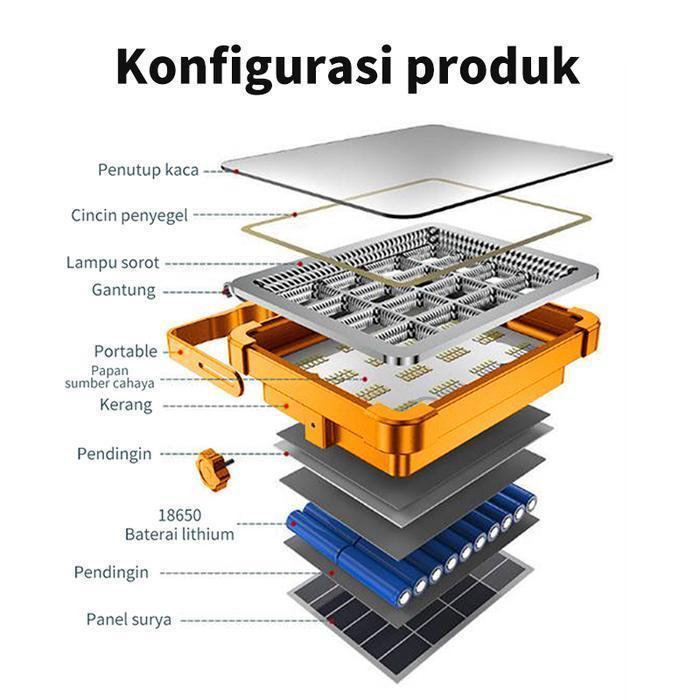 Konfigurasi produk

Penutup kaca

Cincin penyegel

Lampu sorot

Gantung

Portable

Papan sumber cahaya

Kerang

Pendingin

18650 Baterai lithium

Pendingin

Panel surya