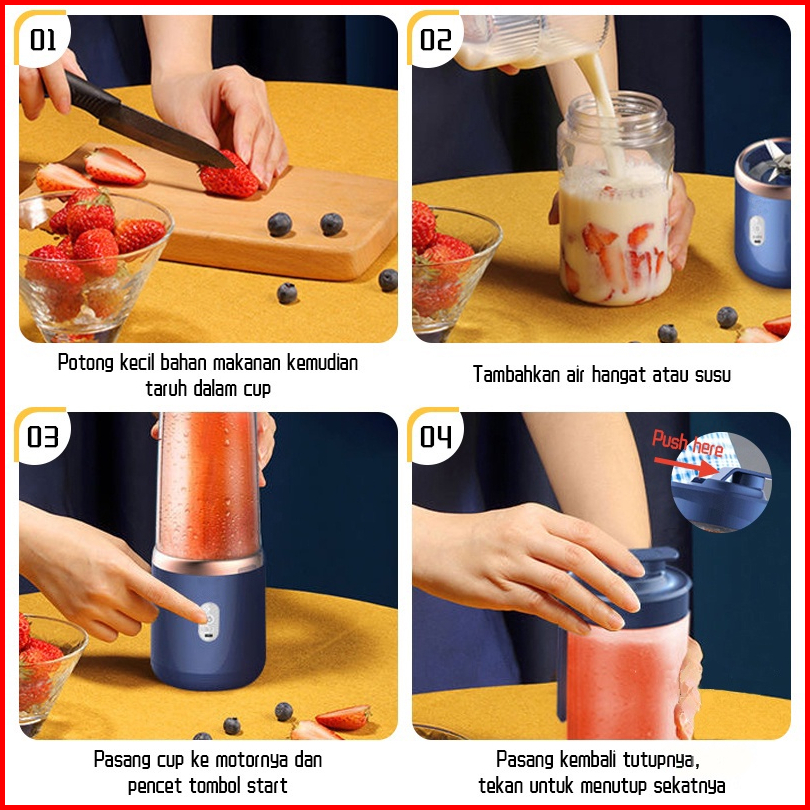 01

Potong kecil bahan makanan kemudian taruh dalam cup

02

Tambahkan air hangat atau susu

03

Pasang cup ke motornya dan pencet tombol start

04

Push here

Pasang kembali tutupnya, tekan untuk menutup sekatnya